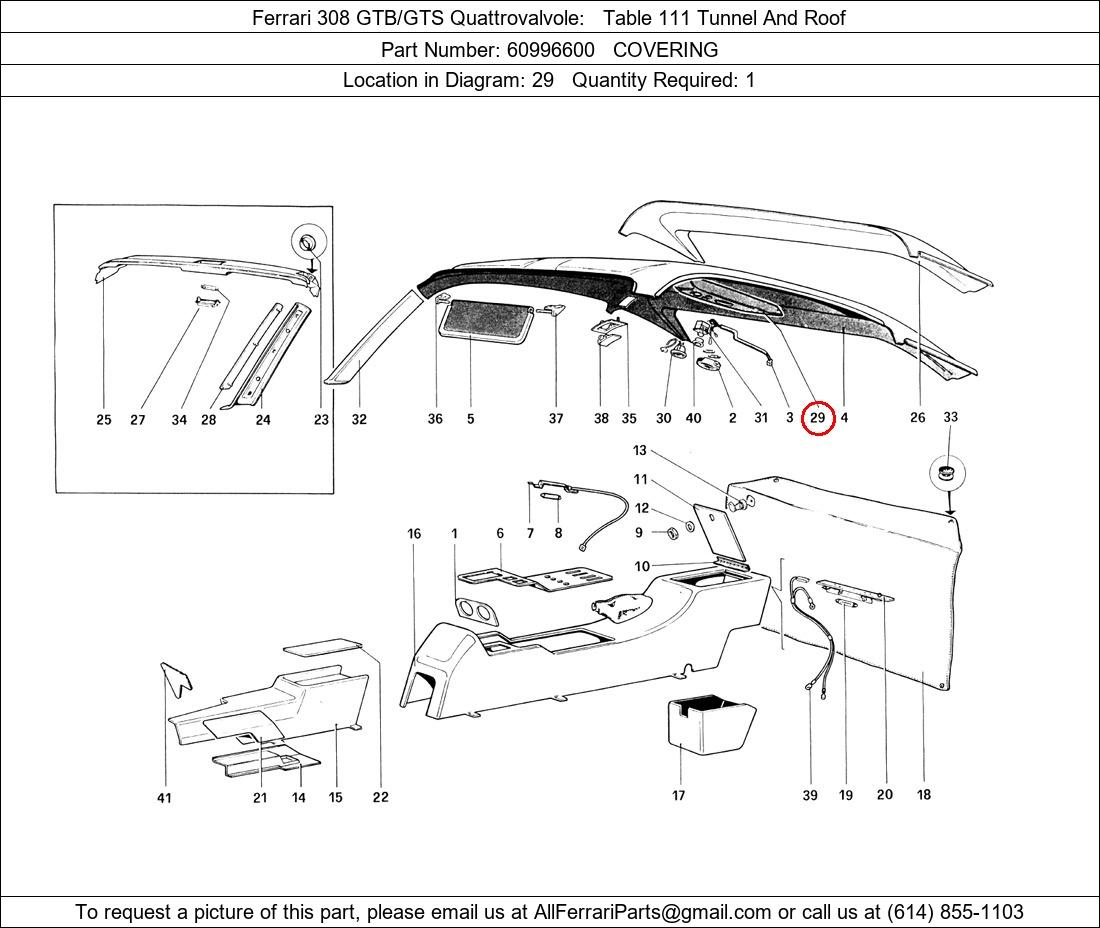 Ferrari 308 GTB/GTS Quattrovalvole: Table 111 Tunnel And Roof

Part Number: 60996600 COVERING

Location in Diagram: 29 Quantity Required: 1

25 27 34 28 24 23 32 36 5 37 38 35 30 40 2 31 3 29 4 26 33

13 11 12 9 10 16 1 6 7 8

41 21 14 15 22 17 39 19 20 18

To request a picture of this part, please email us at AllFerrariParts@gmail.com or call us at (614) 855-1103