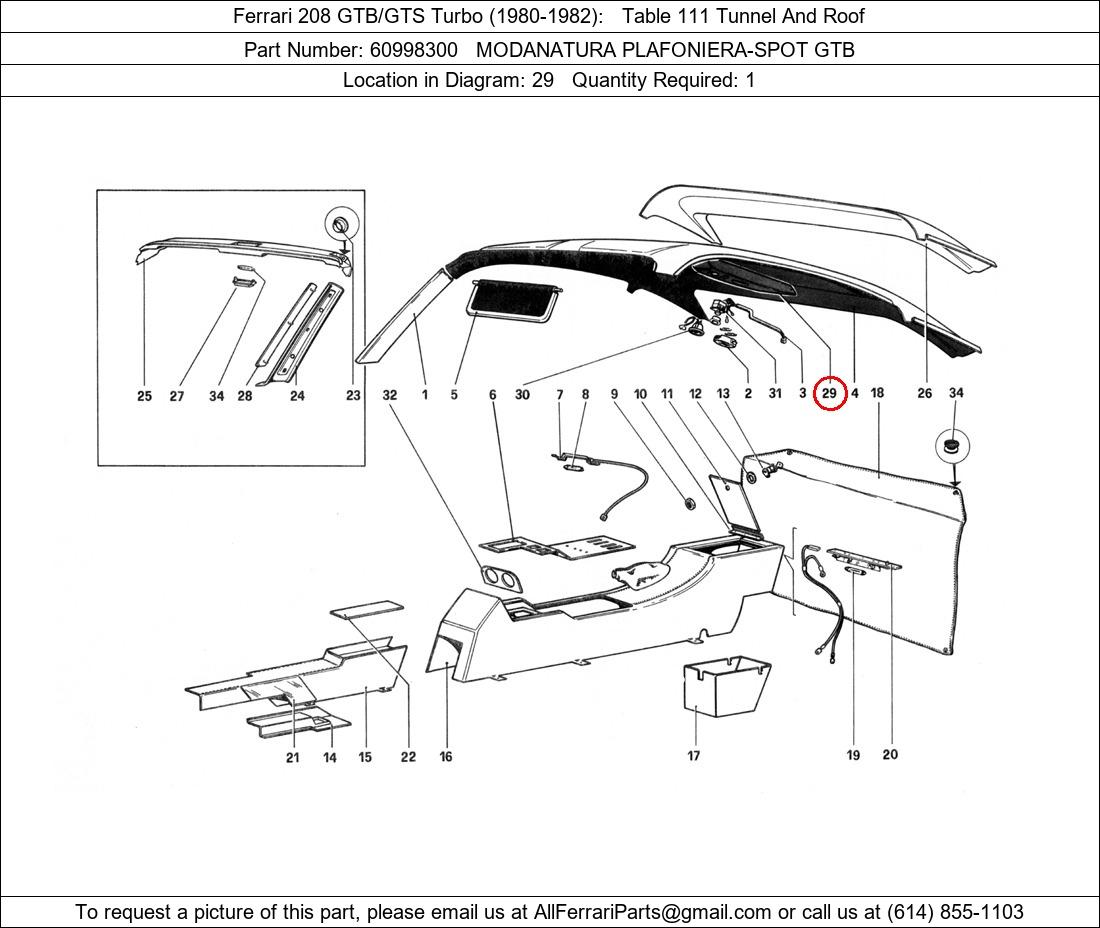 Ferrari 208 GTB/GTS Turbo (1980-1982): Table 111 Tunnel And Roof

Part Number: 60998300 MODANATURA PLAFONIERA-SPOT GTB

Location in Diagram: 29 Quantity Required: 1

25 27 34 28 24 23 32 1 5 6 30 7 8 9 10 11 12 13 2 31 3 29 4 18 26 34

21 14 15 22 16 17 19 20

To request a picture of this part, please email us at AllFerrariParts@gmail.com or call us at (614) 855-1103