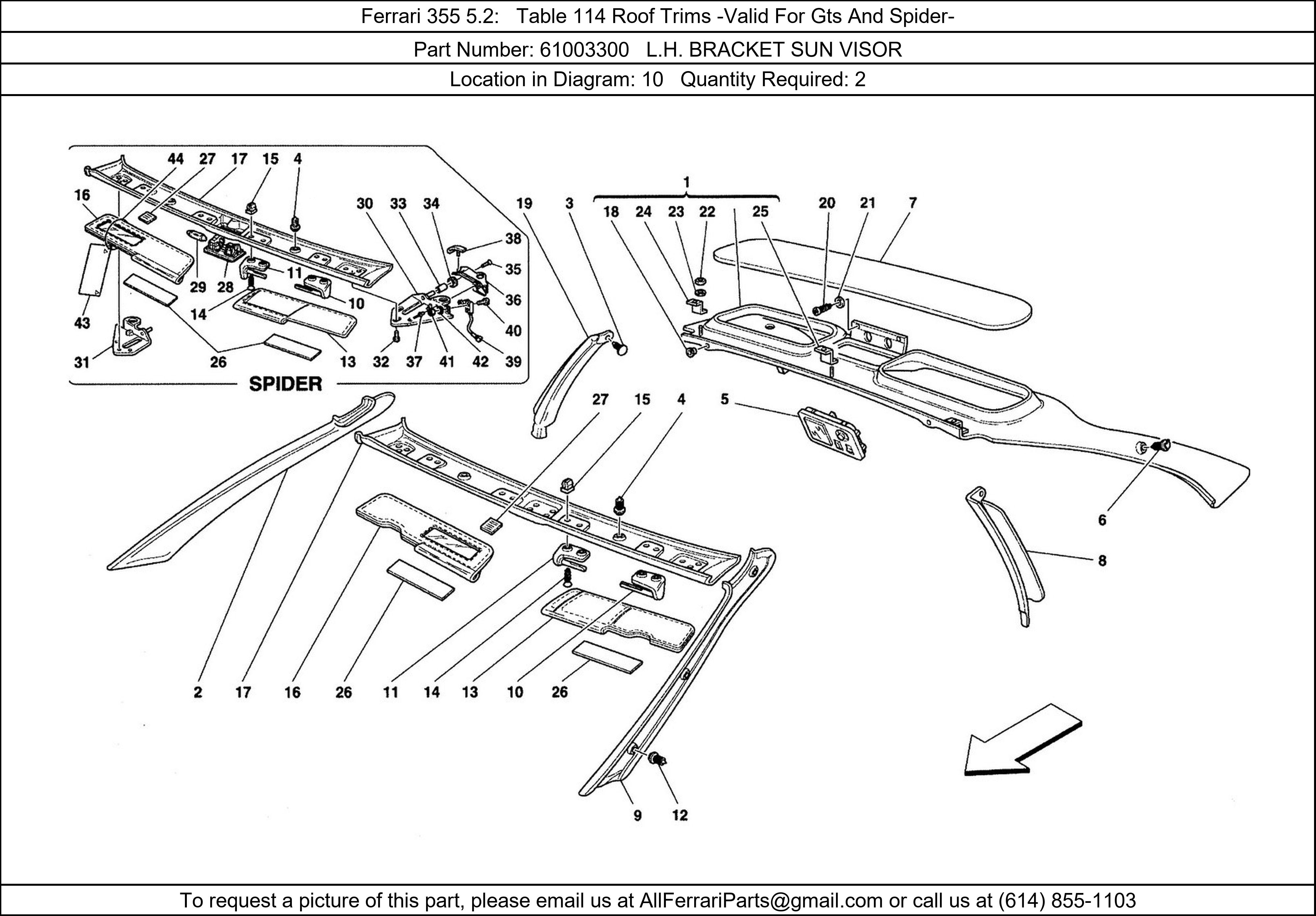 Ferrari 355 5.2: Table 114 Roof Trims -Valid For Gts And Spider-

Part Number: 61003300 L.H. BRACKET SUN VISOR

Location in Diagram: 10 Quantity Required: 2

44 27 17 15 4
16
30 33 34
38
35
36
40
39
29 28 11
10
14
43
31
26 13 32 37 41 42
SPIDER

19 3
1
18 24 23 22 25
20 21 7

27 15 4 5
6
8
2 17 16 26 11 14 13 10 26
9 12

To request a picture of this part, please email us at AllFerrariParts@gmail.com or call us at (614) 855-1103