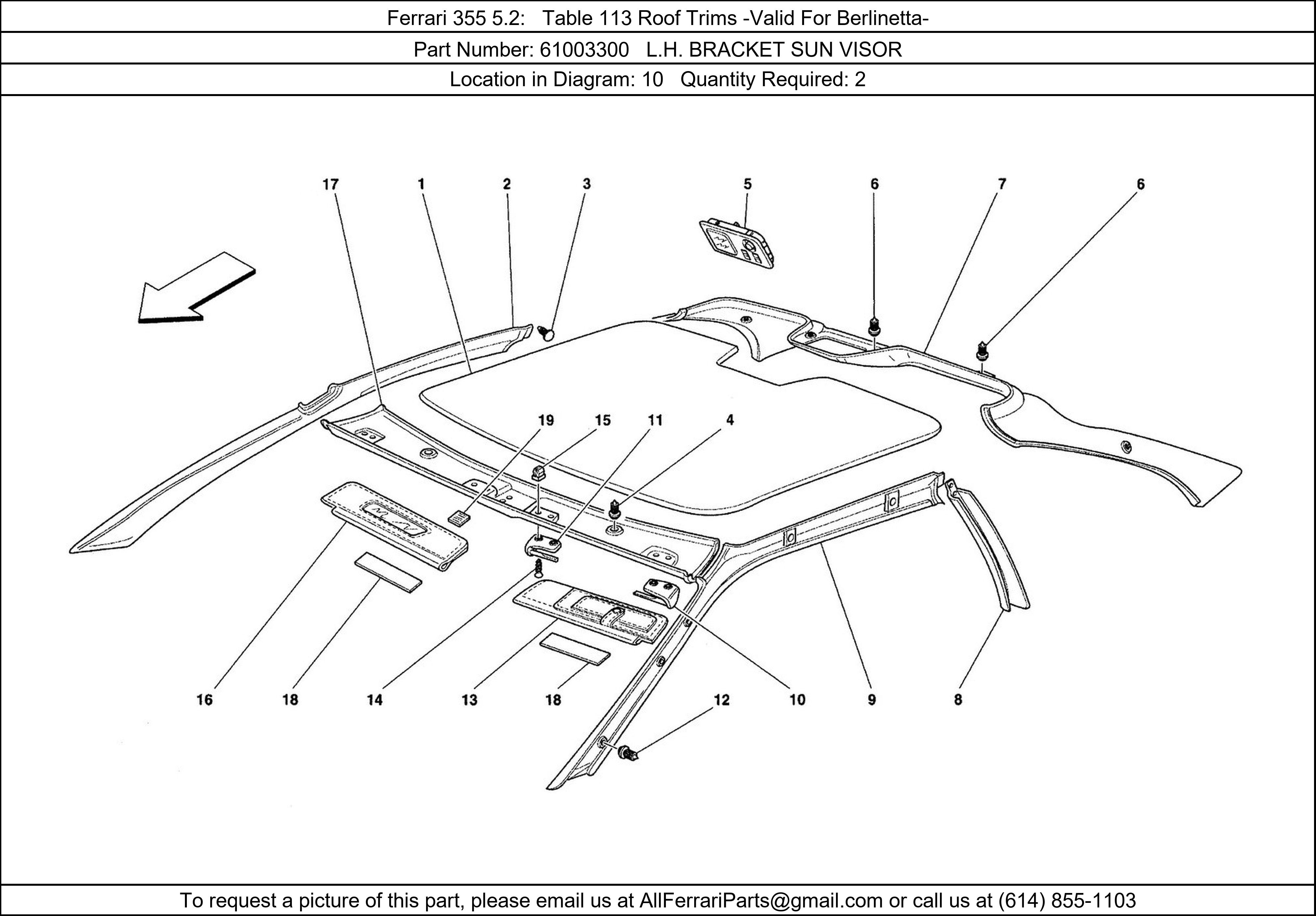 Ferrari 355 5.2: Table 113 Roof Trims -Valid For Berlinetta-

Part Number: 61003300 L.H. BRACKET SUN VISOR

Location in Diagram: 10 Quantity Required: 2

17 1 2 3 5 6 7 6

19 15 11 4

16 18 14 13 18 12 10 9 8

To request a picture of this part, please email us at AllFerrariParts@gmail.com or call us at (614) 855-1103