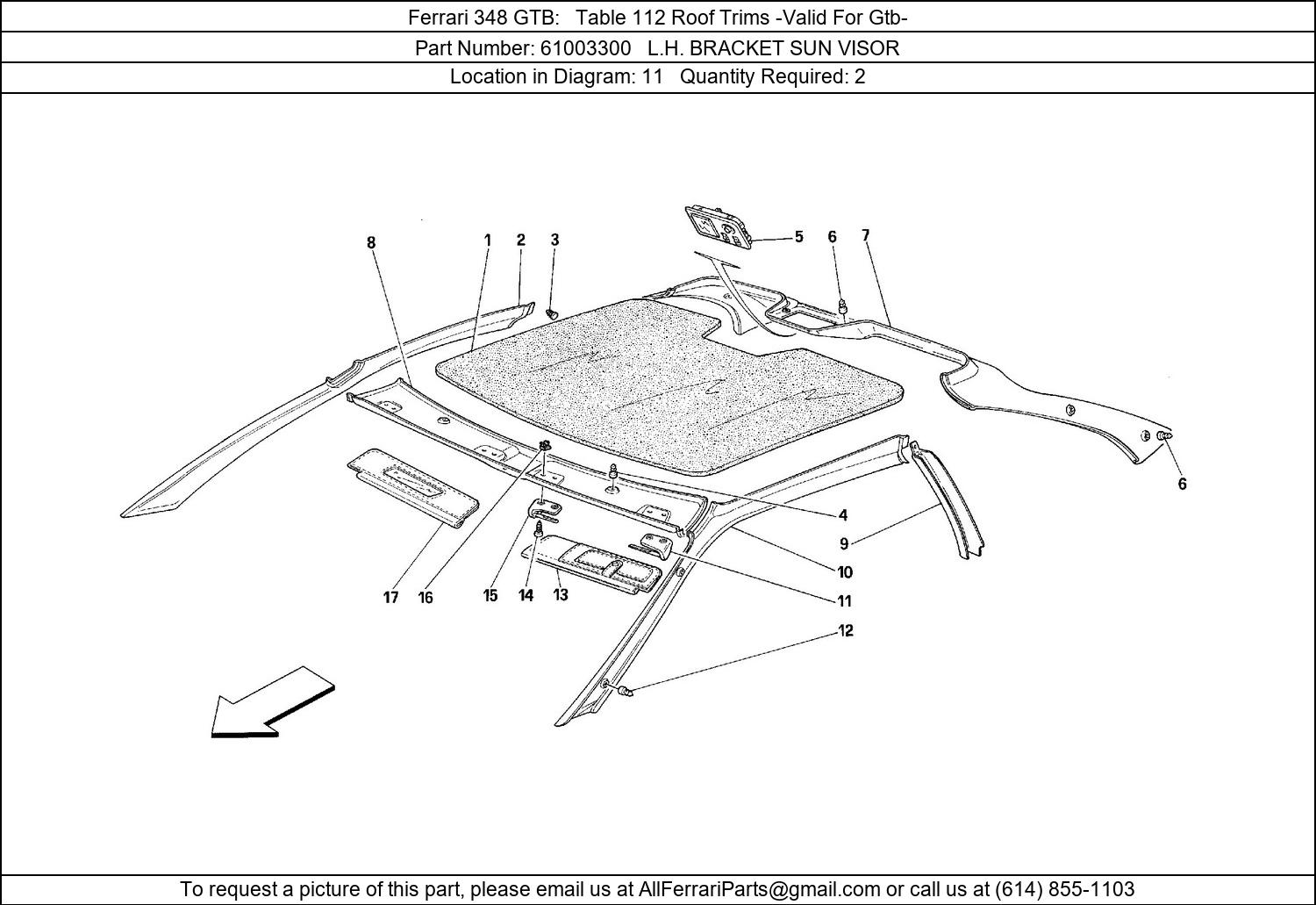 Ferrari 348 GTB: Table 112 Roof Trims -Valid For Gtb-

Part Number: 61003300 L.H. BRACKET SUN VISOR

Location in Diagram: 11 Quantity Required: 2

8
1
2
3
5
6
7
6
4
9
10
11
12
17
16
15
14
13

To request a picture of this part, please email us at AllFerrariParts@gmail.com or call us at (614) 855-1103