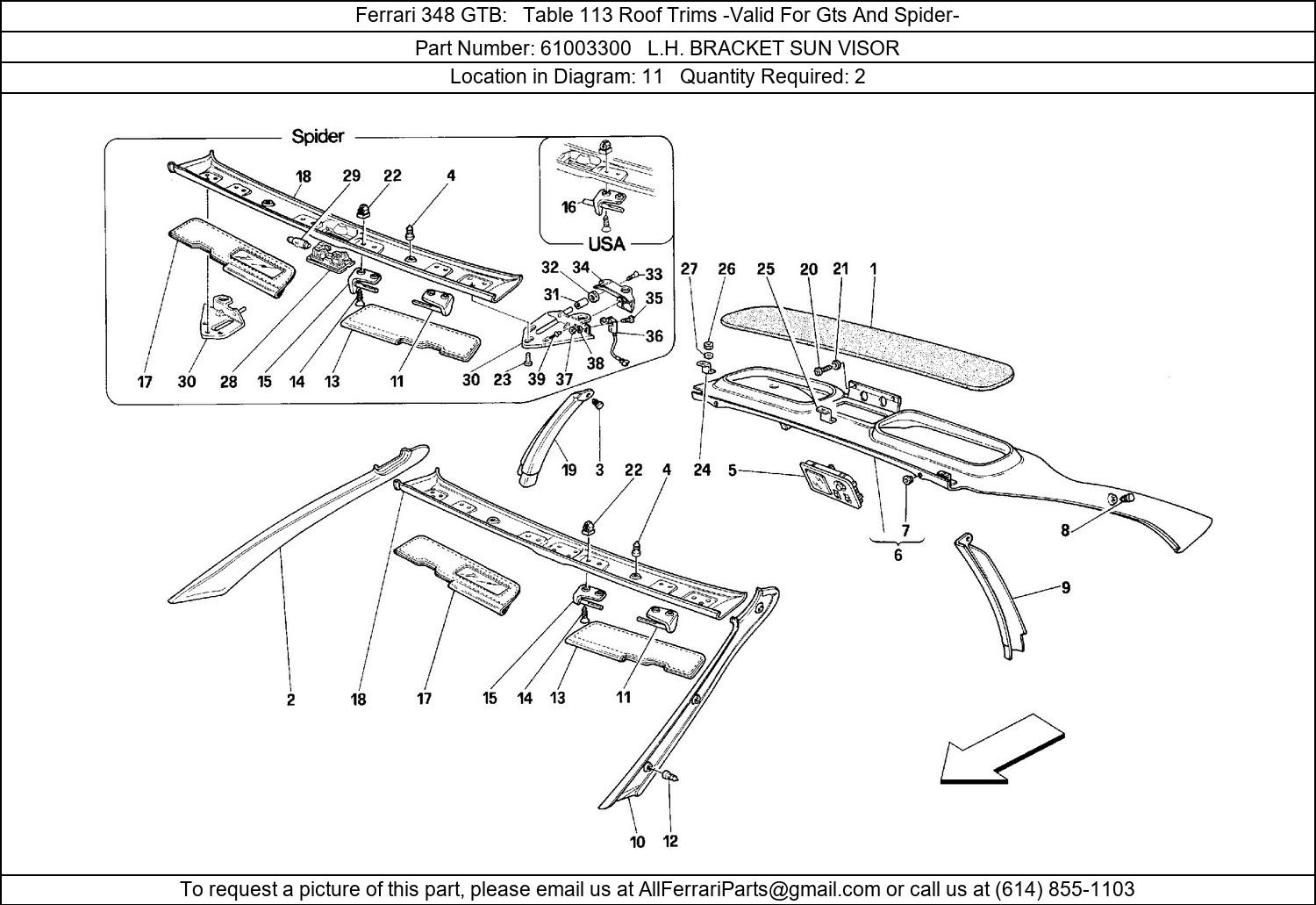 Ferrari 348 GTB: Table 113 Roof Trims -Valid For Gts And Spider-

Part Number: 61003300 L.H. BRACKET SUN VISOR

Location in Diagram: 11 Quantity Required: 2

Spider

18 29 22 4

16

USA

32 34 33

31 35

36

38

17 30 28 15 14 13 11 30 23 39 37

27 26 25 20 21 1

19 3 22 4 24 5

7

6

8

9

2 18 17 15 14 13 11

10 12

To request a picture of this part, please email us at AllFerrariParts@gmail.com or call us at (614) 855-1103