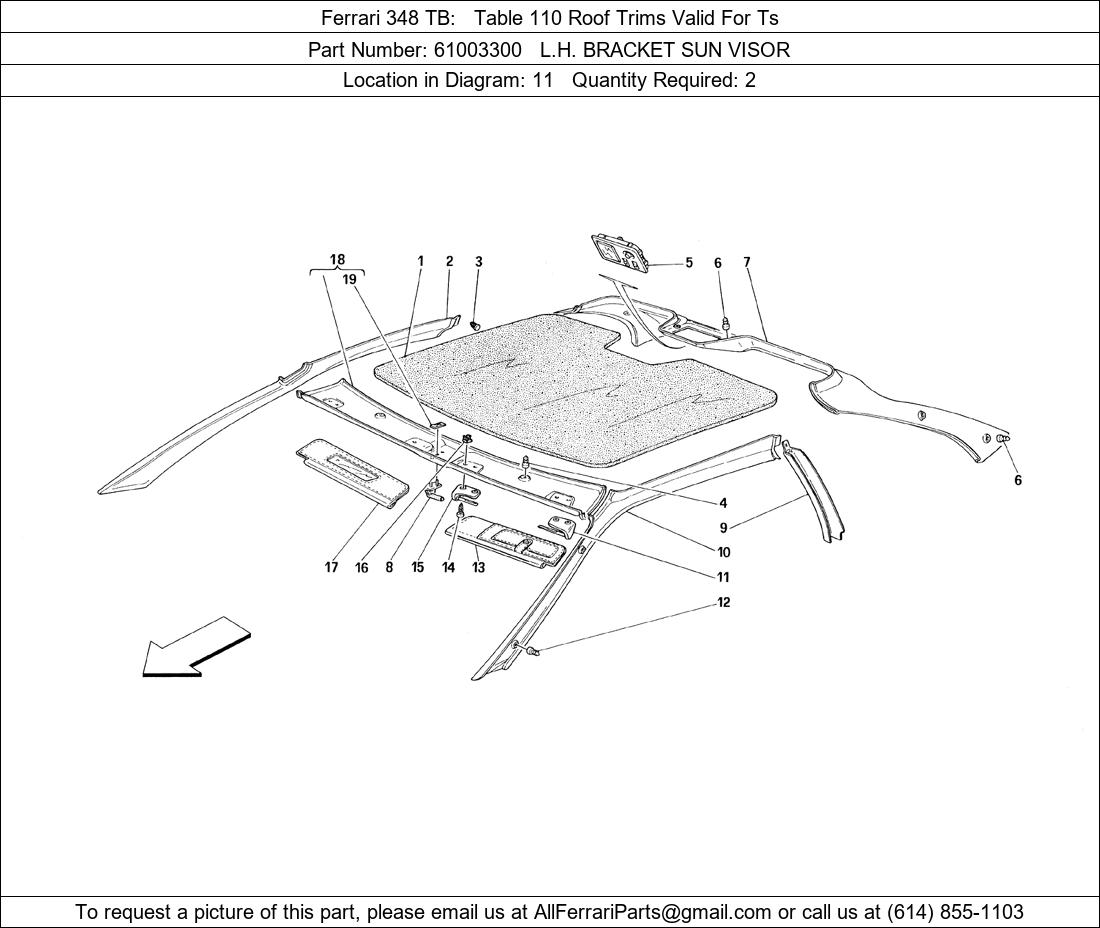 Ferrari 348 TB: Table 110 Roof Trims Valid For Ts

Part Number: 61003300 L.H. BRACKET SUN VISOR

Location in Diagram: 11 Quantity Required: 2

18
19
1
2
3
5
6
7
6
4
9
10
11
12
17
16
8
15
14
13

To request a picture of this part, please email us at AllFerrariParts@gmail.com or call us at (614) 855-1103