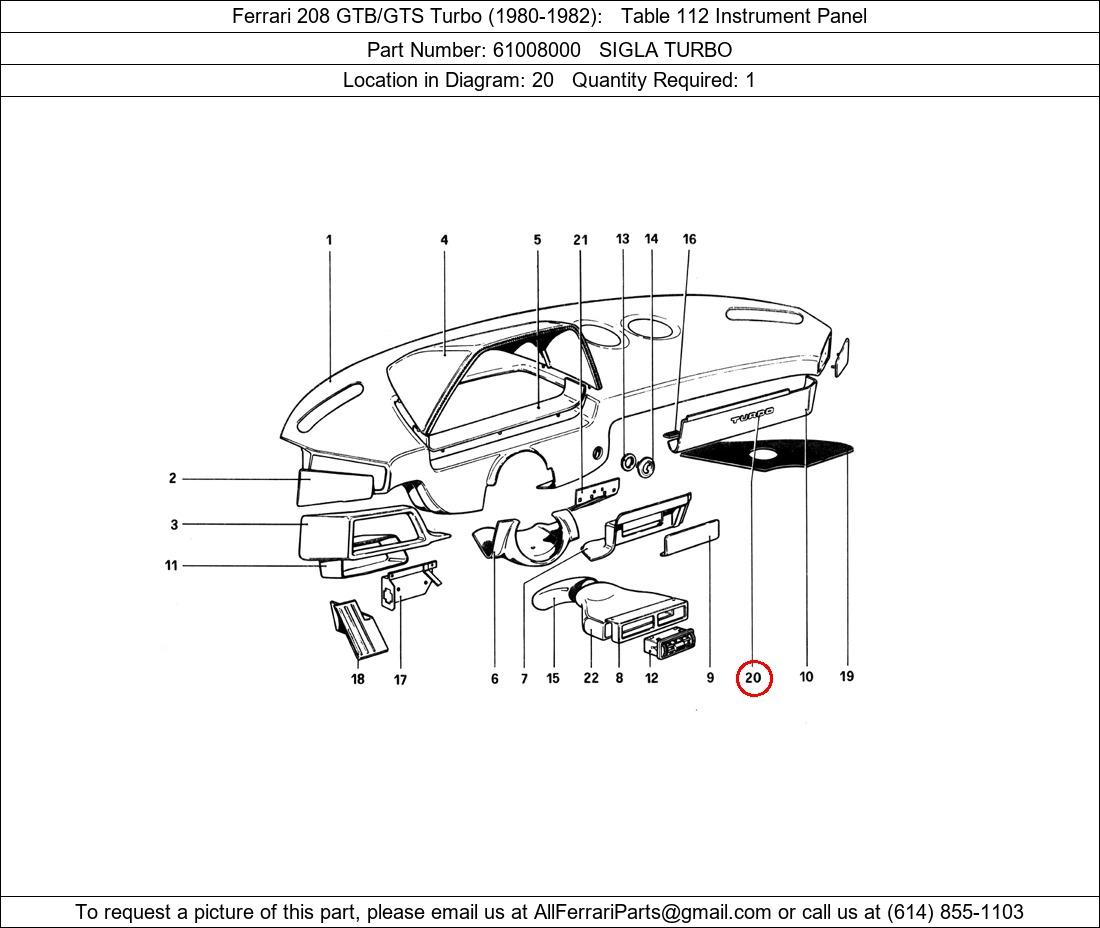 Ferrari 208 GTB/GTS Turbo (1980-1982): Table 112 Instrument Panel

Part Number: 61008000 SIGLA TURBO

Location in Diagram: 20 Quantity Required: 1

1 4 5 21 13 14 16

TURBO

2

3

11

18 17 6 7 15 22 8 12 9 20 10 19

To request a picture of this part, please email us at AllFerrariParts@gmail.com or call us at (614) 855-1103