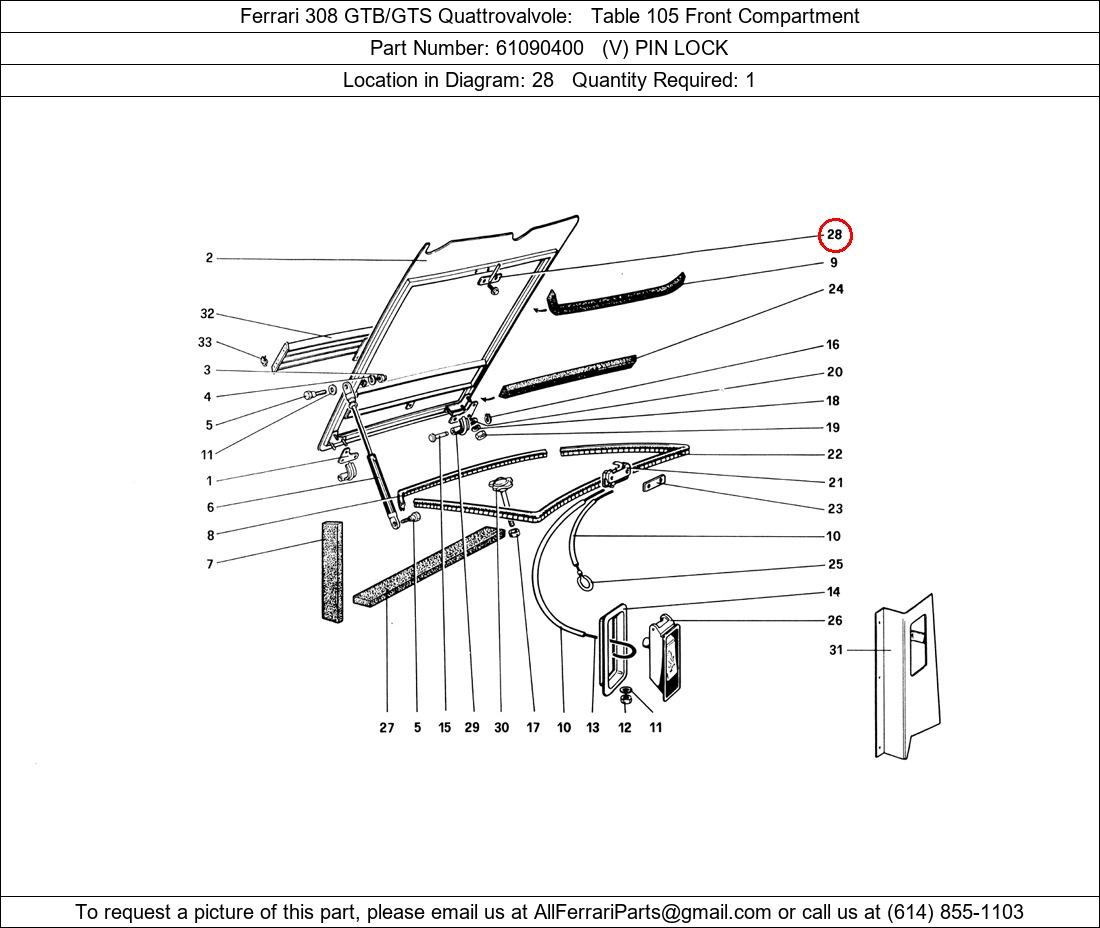 Ferrari 308 GTB/GTS Quattrovalvole: Table 105 Front Compartment

Part Number: 61090400 (V) PIN LOCK

Location in Diagram: 28 Quantity Required: 1

2
32
33
3
4
5
11
1
6
8
7
28
9
24
16
20
18
19
22
21
23
10
25
14
26
31
27 5 15 29 30 17 10 13 12 11

To request a picture of this part, please email us at AllFerrariParts@gmail.com or call us at (614) 855-1103