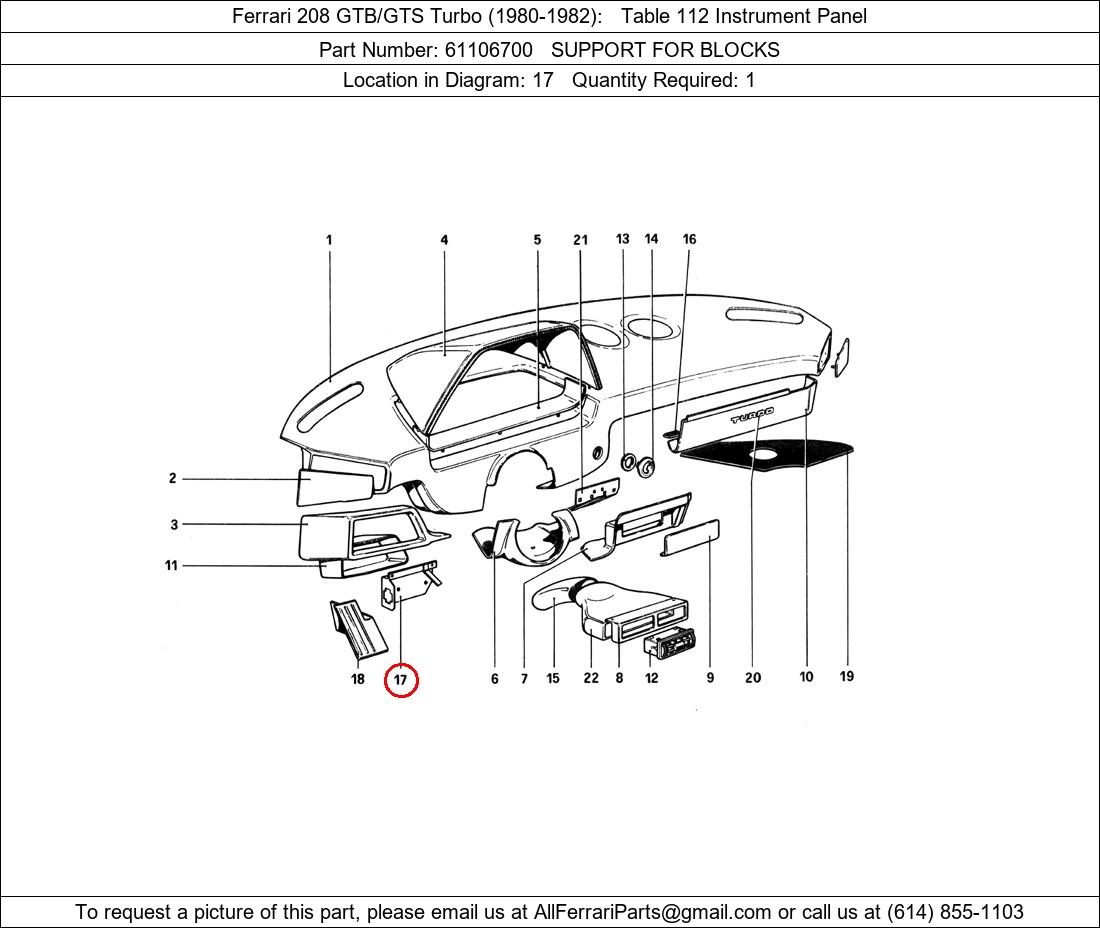 Ferrari 208 GTB/GTS Turbo (1980-1982): Table 112 Instrument Panel

Part Number: 61106700 SUPPORT FOR BLOCKS

Location in Diagram: 17 Quantity Required: 1

1
4
5
21
13
14
16
TURBO
2
3
11
18
17
6
7
15
22
8
12
9
20
10
19

To request a picture of this part, please email us at AllFerrariParts@gmail.com or call us at (614) 855-1103