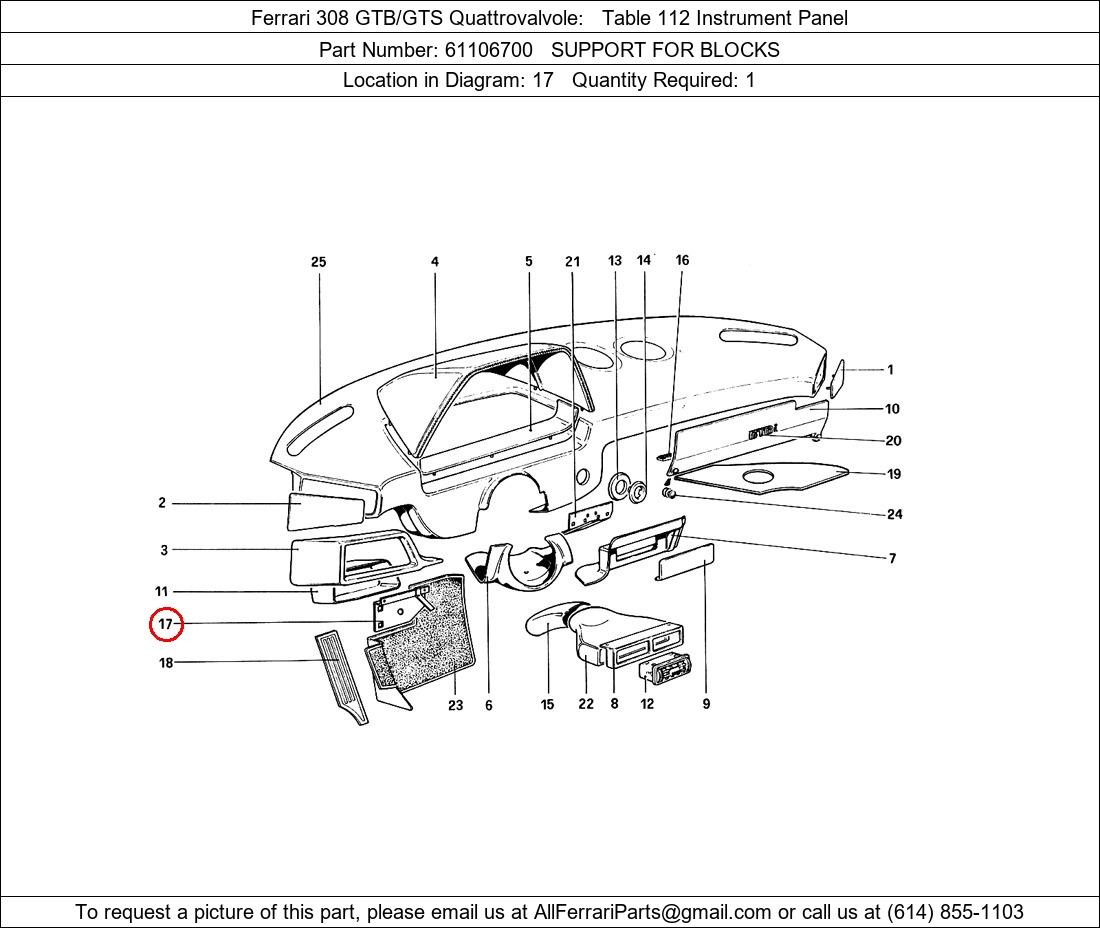 Ferrari 308 GTB/GTS Quattrovalvole: Table 112 Instrument Panel

Part Number: 61106700 SUPPORT FOR BLOCKS

Location in Diagram: 17 Quantity Required: 1

25
4
5
21
13
14
16
1
10
20
19
24
7
2
3
11
17
18
23
6
15
22
8
12
9

To request a picture of this part, please email us at AllFerrariParts@gmail.com or call us at (614) 855-1103