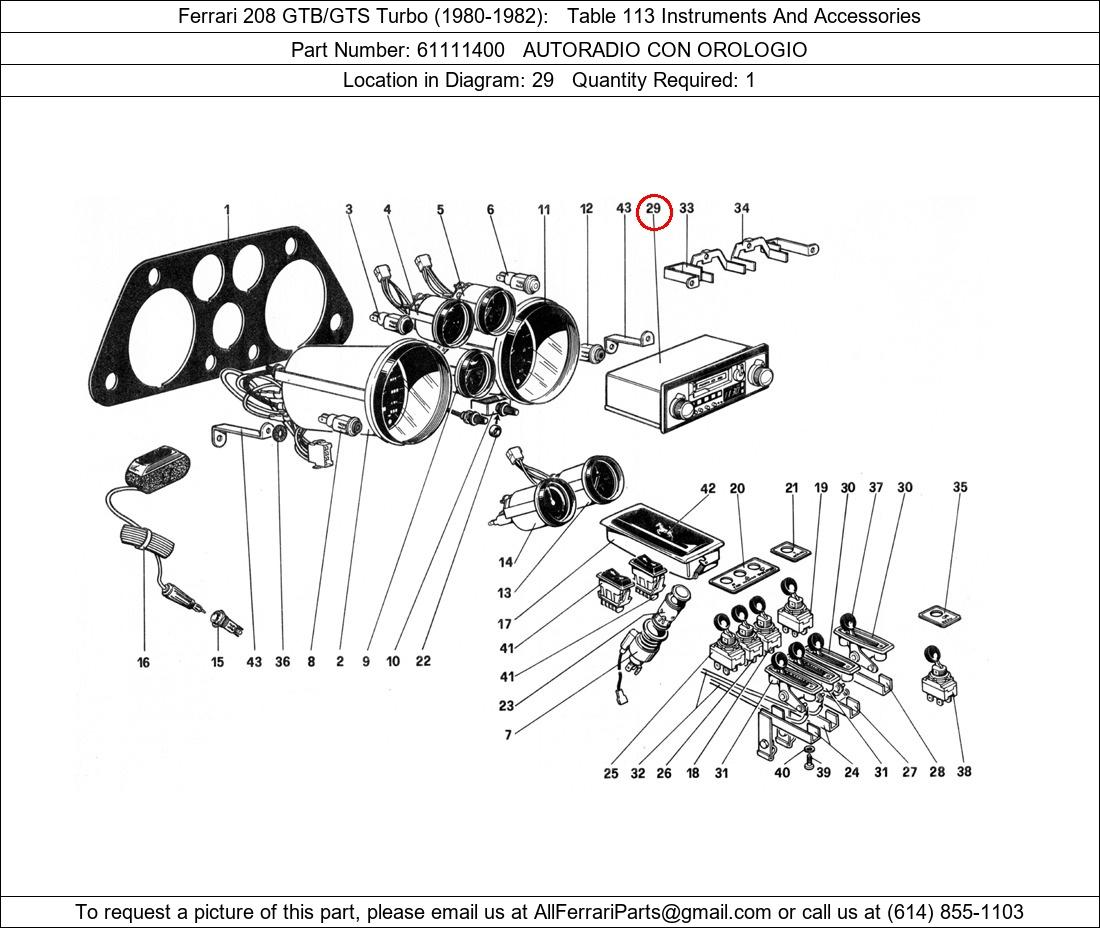 Ferrari 208 GTB/GTS Turbo (1980-1982): Table 113 Instruments And Accessories

Part Number: 61111400 AUTORADIO CON OROLOGIO

Location in Diagram: 29 Quantity Required: 1

1 3 4 5 6 11 12 43 29 33 34

42 20 21 19 30 37 30 35

14 13 17 41 41 23 7

16 15 43 36 8 2 9 10 22

25 32 26 18 31 40 39 24 31 27 28 38

To request a picture of this part, please email us at AllFerrariParts@gmail.com or call us at (614) 855-1103