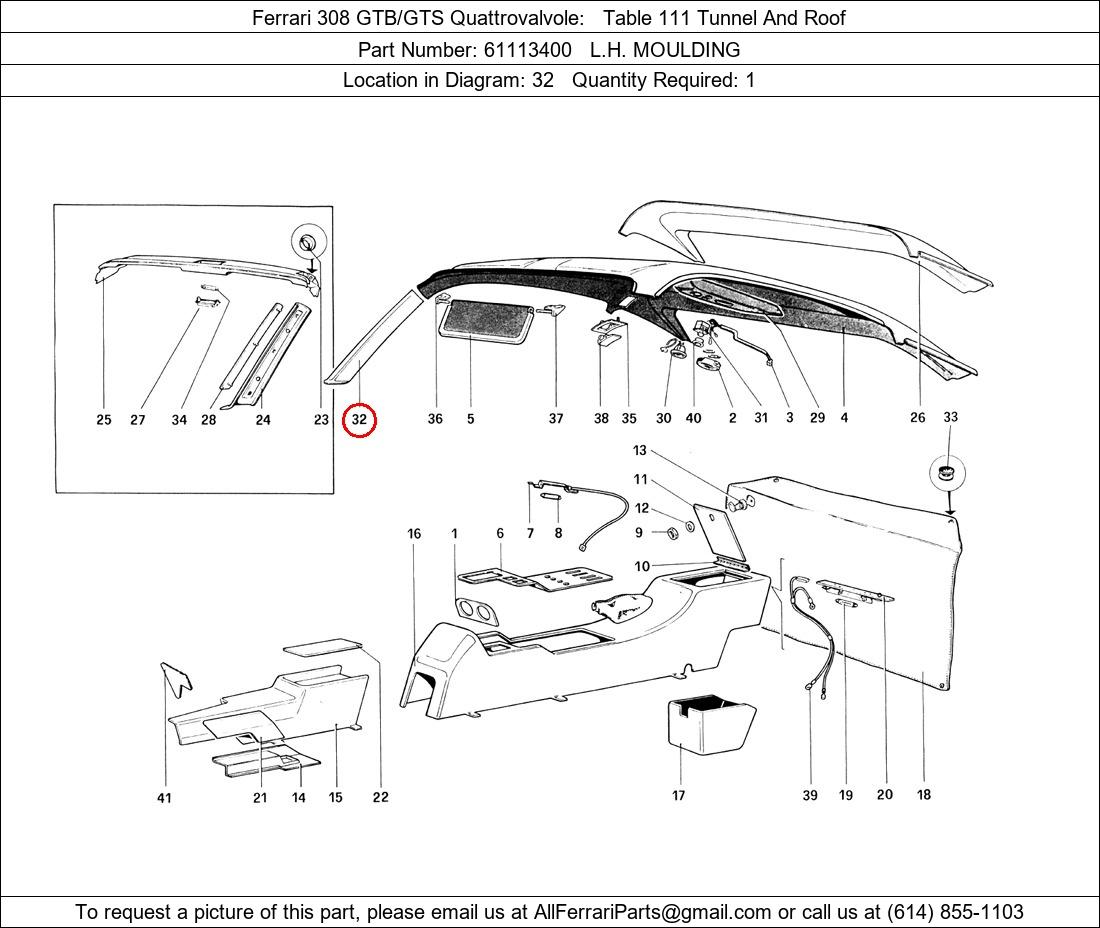 Ferrari 308 GTB/GTS Quattrovalvole: Table 111 Tunnel And Roof
Part Number: 61113400 L.H. MOULDING
Location in Diagram: 32 Quantity Required: 1

25 27 34 28 24 23 32 36 5 37 38 35 30 40 2 31 3 29 4 26 33

13 11 12 9 10 16 1 6 7 8

41 21 14 15 22 17 39 19 20 18

To request a picture of this part, please email us at AllFerrariParts@gmail.com or call us at (614) 855-1103