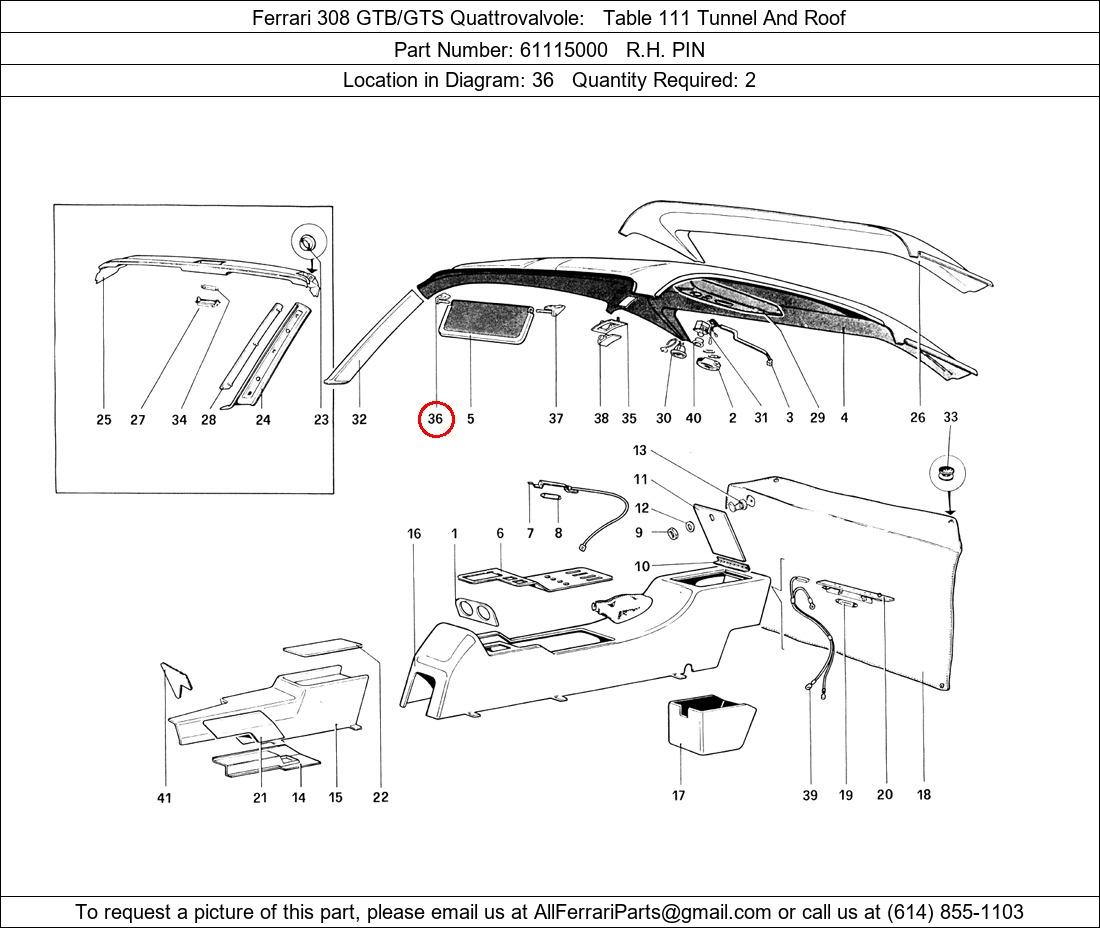 Ferrari 308 GTB/GTS Quattrovalvole: Table 111 Tunnel And Roof

Part Number: 61115000 R.H. PIN

Location in Diagram: 36 Quantity Required: 2

25 27 34 28 24 23 32 36 5 37 38 35 30 40 2 31 3 29 4 26 33

13 11 12 9 10 16 1 6 7 8

41 21 14 15 22 17 39 19 20 18

To request a picture of this part, please email us at AllFerrariParts@gmail.com or call us at (614) 855-1103