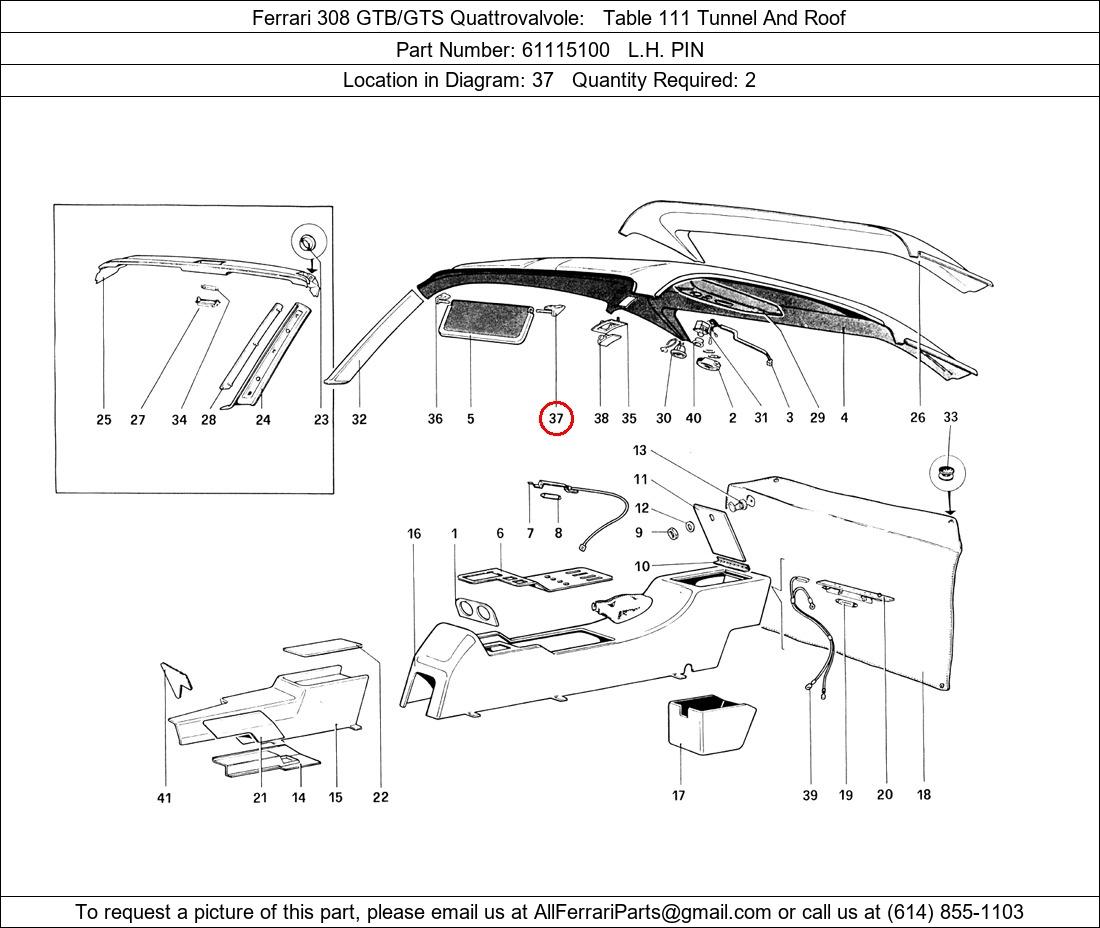 Ferrari 308 GTB/GTS Quattrovalvole: Table 111 Tunnel And Roof

Part Number: 61115100 L.H. PIN

Location in Diagram: 37 Quantity Required: 2

25 27 34 28 24 23 32 36 5 37 38 35 30 40 2 31 3 29 4 26 33

13 11 12 9 10 16 1 6 7 8

41 21 14 15 22 17 39 19 20 18

To request a picture of this part, please email us at AllFerrariParts@gmail.com or call us at (614) 855-1103