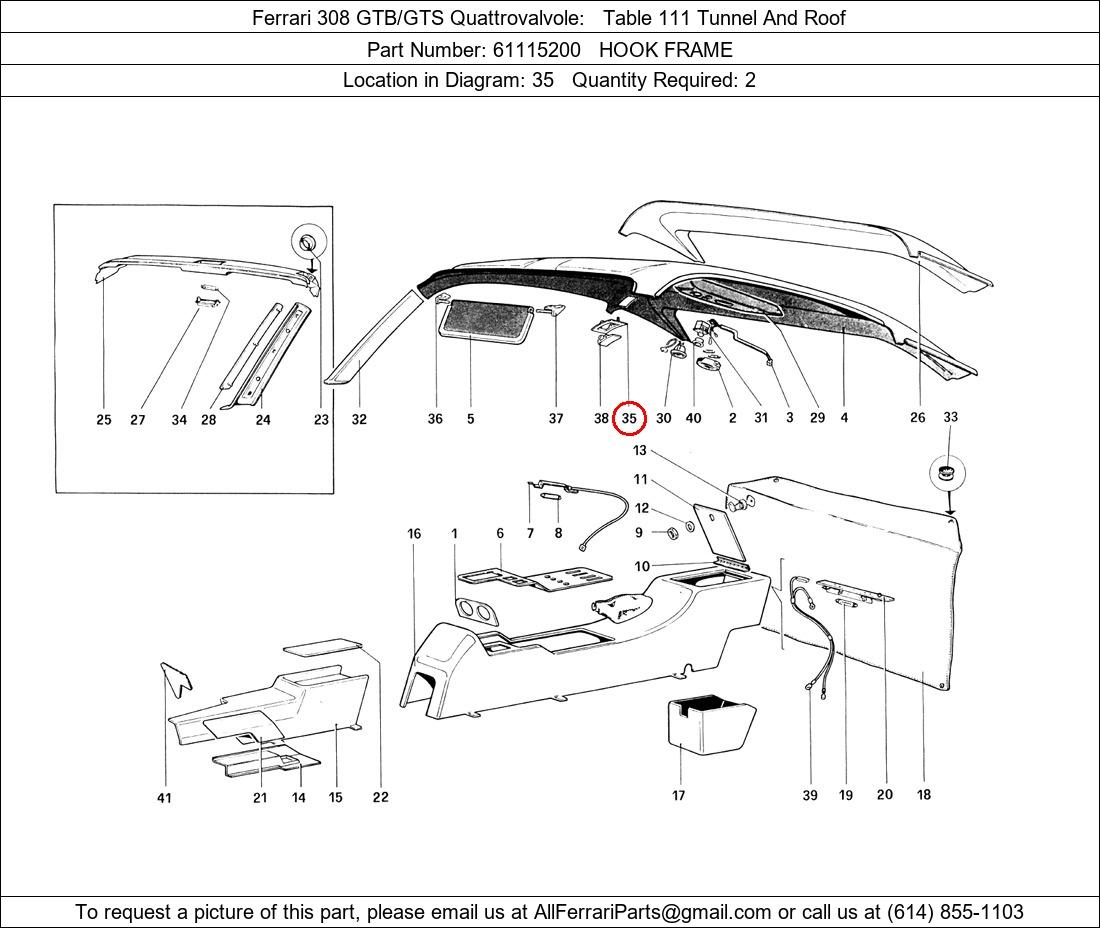 Ferrari 308 GTB/GTS Quattrovalvole: Table 111 Tunnel And Roof

Part Number: 61115200 HOOK FRAME

Location in Diagram: 35 Quantity Required: 2

25 27 34 28 24 23 32 36 5 37 38 35 30 40 2 31 3 29 4 26 33

13 11 12 9 10 16 1 6 7 8

41 21 14 15 22 17 39 19 20 18

To request a picture of this part, please email us at AllFerrariParts@gmail.com or call us at (614) 855-1103