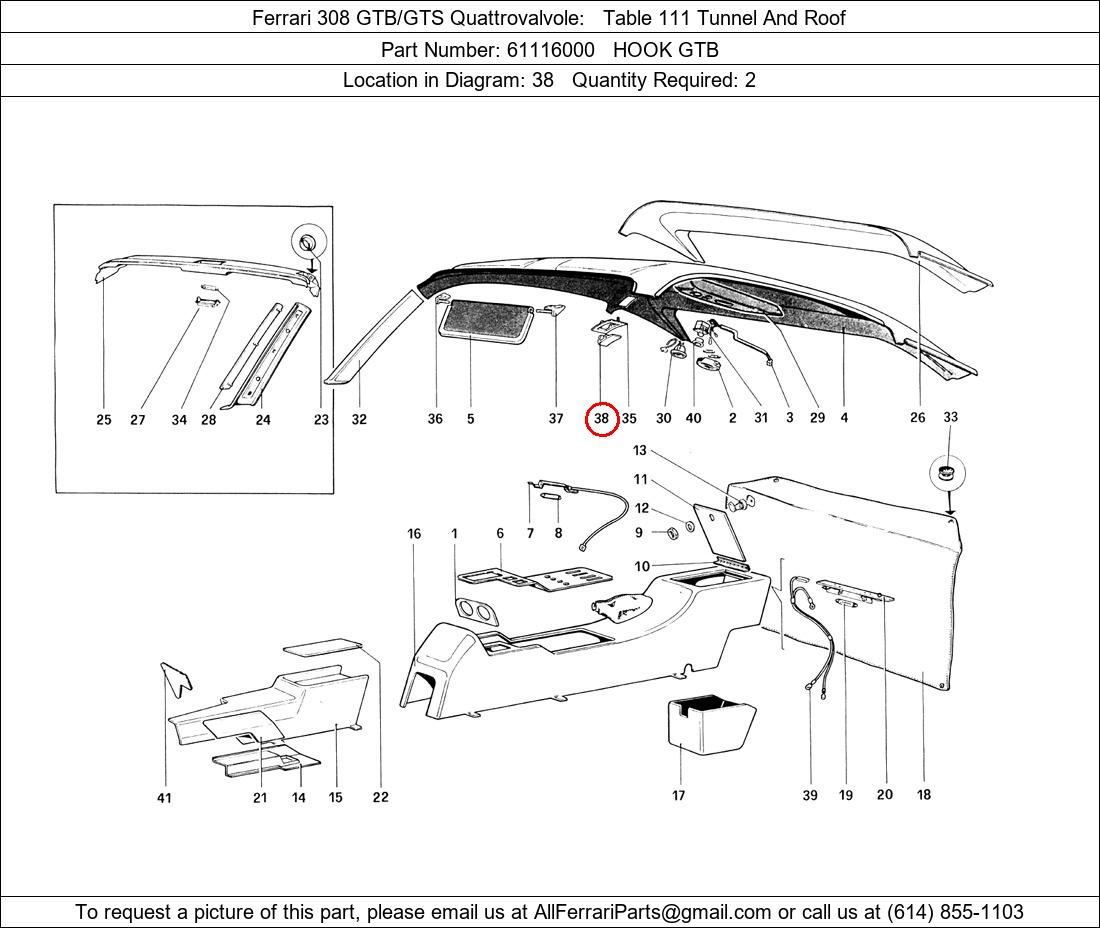 Ferrari 308 GTB/GTS Quattrovalvole: Table 111 Tunnel And Roof

Part Number: 61116000 HOOK GTB

Location in Diagram: 38 Quantity Required: 2

25 27 34 28 24 23 32 36 5 37 38 35 30 40 2 31 3 29 4 26 33

13 11 12 9 10 16 1 6 7 8

41 21 14 15 22 17 39 19 20 18

To request a picture of this part, please email us at AllFerrariParts@gmail.com or call us at (614) 855-1103