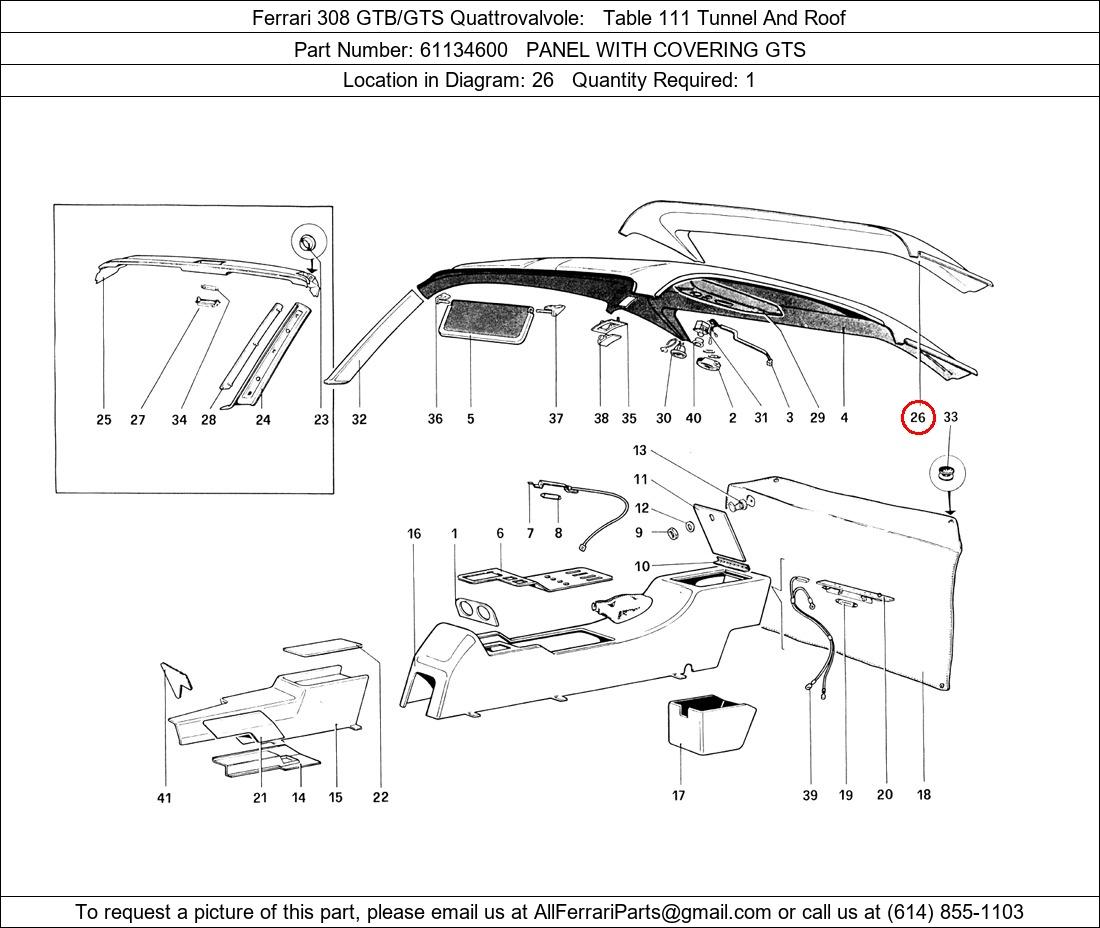 Ferrari 308 GTB/GTS Quattrovalvole: Table 111 Tunnel And Roof

Part Number: 61134600 PANEL WITH COVERING GTS

Location in Diagram: 26 Quantity Required: 1

25 27 34 28 24 23 32 36 5 37 38 35 30 40 2 31 3 29 4 26 33

13
11
12
9
10
16 1 6 7 8

41 21 14 15 22 17 39 19 20 18

To request a picture of this part, please email us at AllFerrariParts@gmail.com or call us at (614) 855-1103