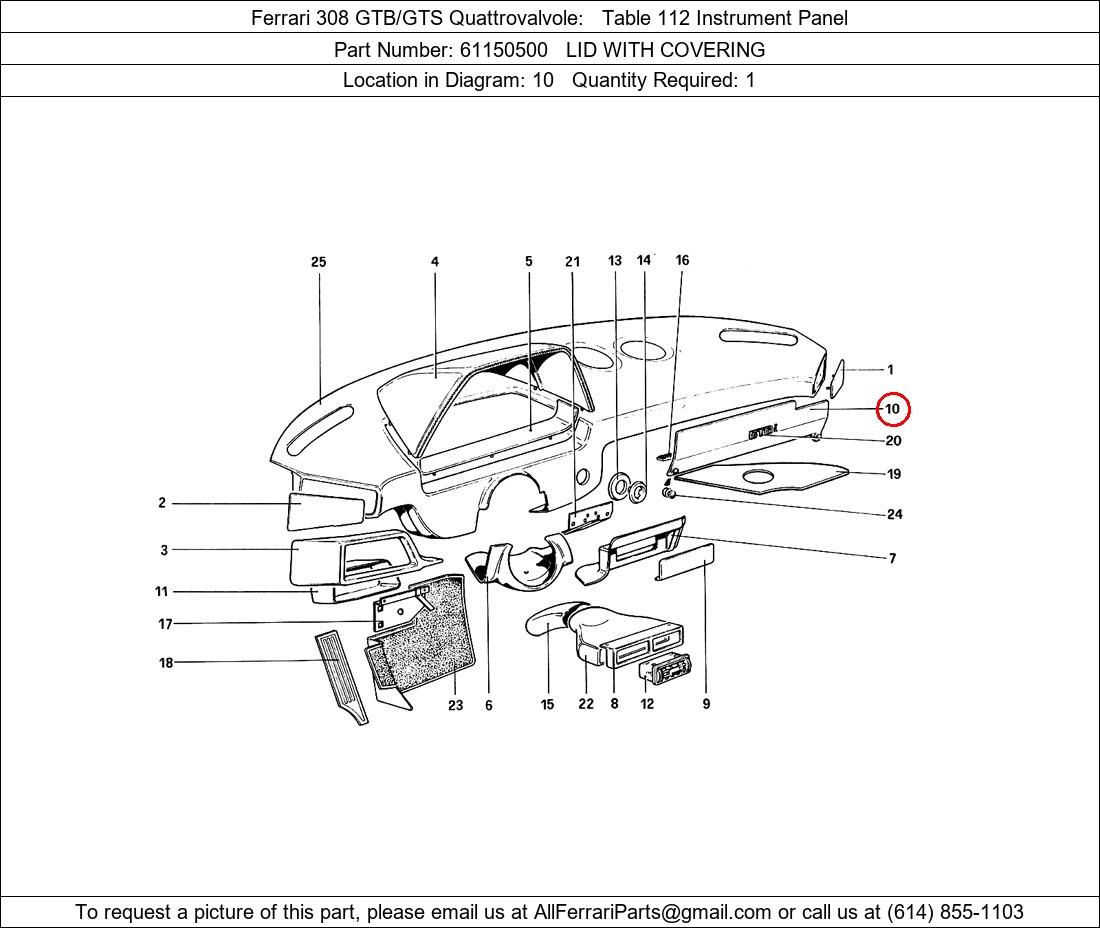 Ferrari 308 GTB/GTS Quattrovalvole: Table 112 Instrument Panel

Part Number: 61150500 LID WITH COVERING

Location in Diagram: 10 Quantity Required: 1

25 4 5 21 13 14 16

1

10

20

19

24

7

2

3

11

17

18

23 6 15 22 8 12 9

To request a picture of this part, please email us at AllFerrariParts@gmail.com or call us at (614) 855-1103