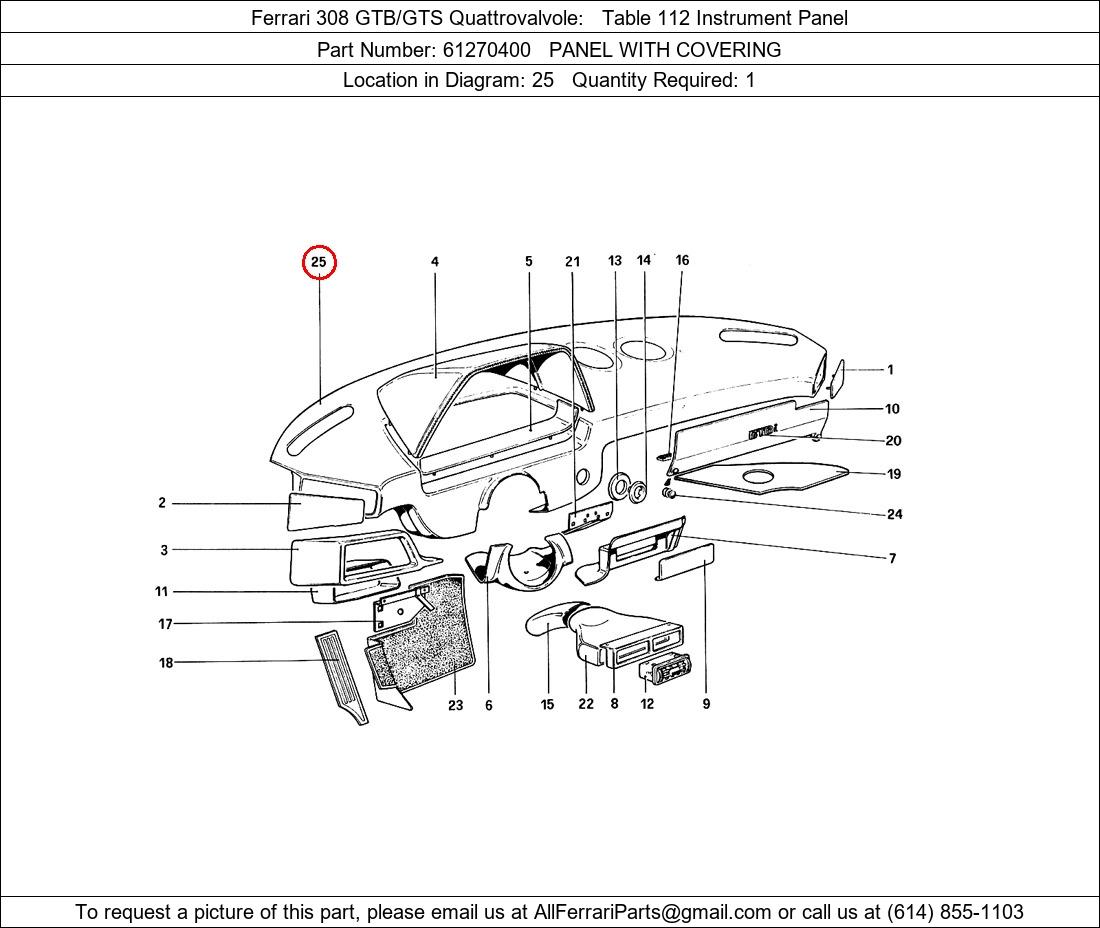 Ferrari 308 GTB/GTS Quattrovalvole: Table 112 Instrument Panel

Part Number: 61270400 PANEL WITH COVERING

Location in Diagram: 25 Quantity Required: 1

25
4
5
21
13
14
16
1
10
20
19
24
7
2
3
11
17
18
23
6
15
22
8
12
9

To request a picture of this part, please email us at AllFerrariParts@gmail.com or call us at (614) 855-1103