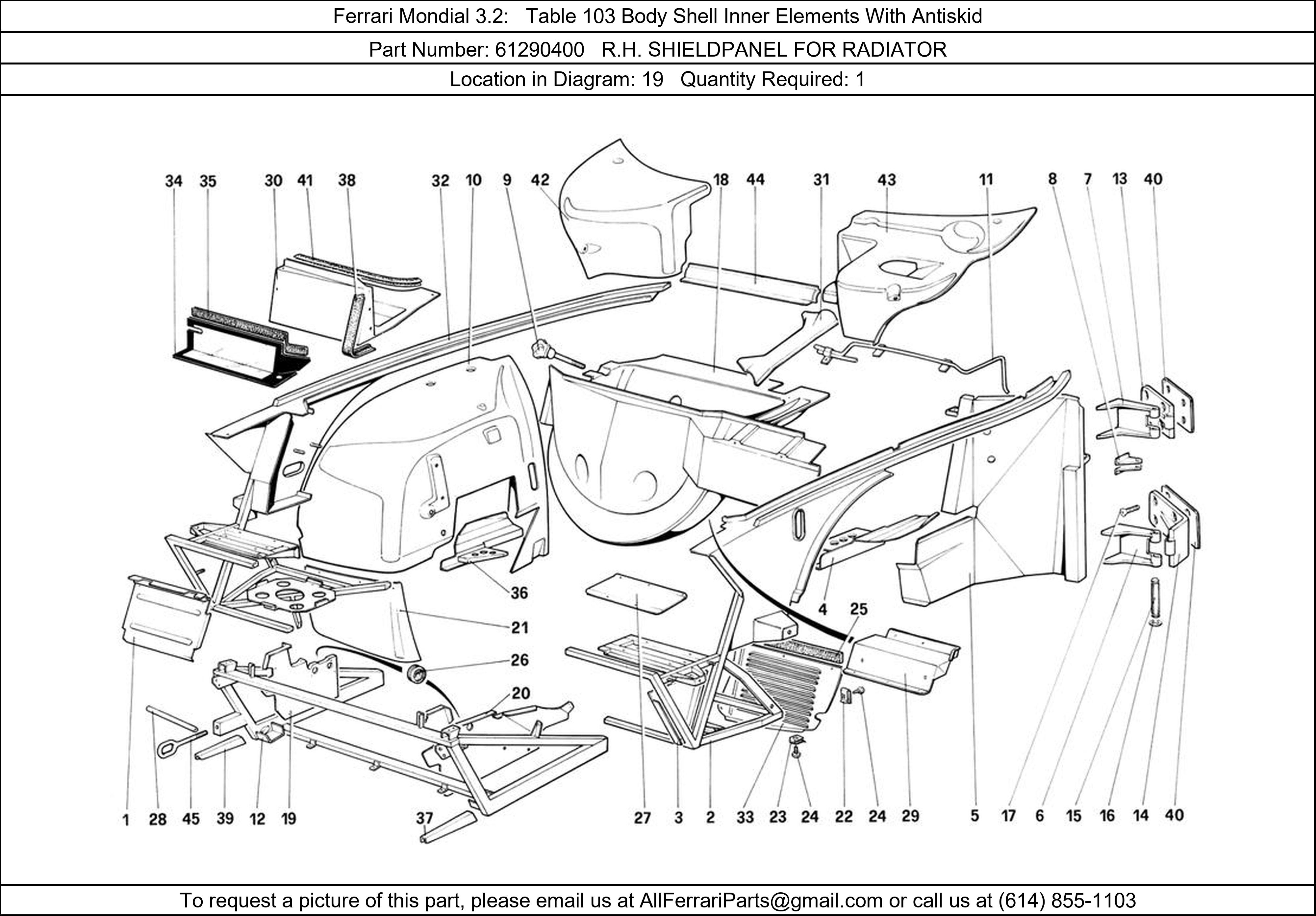 Ferrari Mondial 3.2: Table 103 Body Shell Inner Elements With Antiskid

Part Number: 61290400 R.H. SHIELDPANEL FOR RADIATOR

Location in Diagram: 19 Quantity Required: 1

34 35 30 41 38 32 10 9 42 18 44 31 43 11 8 7 13 40

36

21

26

20

4 25

1 28 45 39 12 19 37 27 3 2 33 23 24 22 24 29 5 17 6 15 16 14 40

To request a picture of this part, please email us at AllFerrariParts@gmail.com or call us at (614) 855-1103