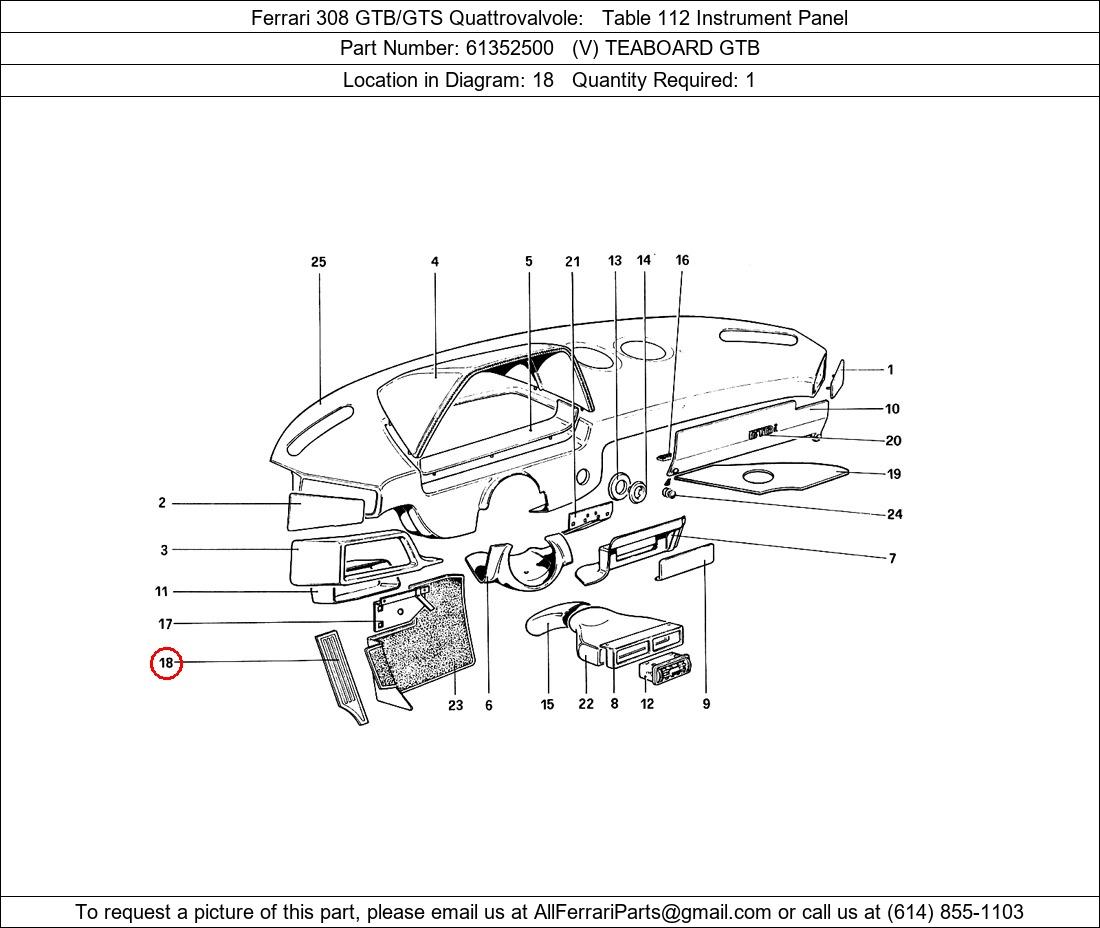 Ferrari 308 GTB/GTS Quattrovalvole: Table 112 Instrument Panel

Part Number: 61352500 (V) TEABOARD GTB

Location in Diagram: 18 Quantity Required: 1

25 4 5 21 13 14 16

1

10

20

19

24

7

2

3

11

17

18

23 6 15 22 8 12 9

To request a picture of this part, please email us at AllFerrariParts@gmail.com or call us at (614) 855-1103