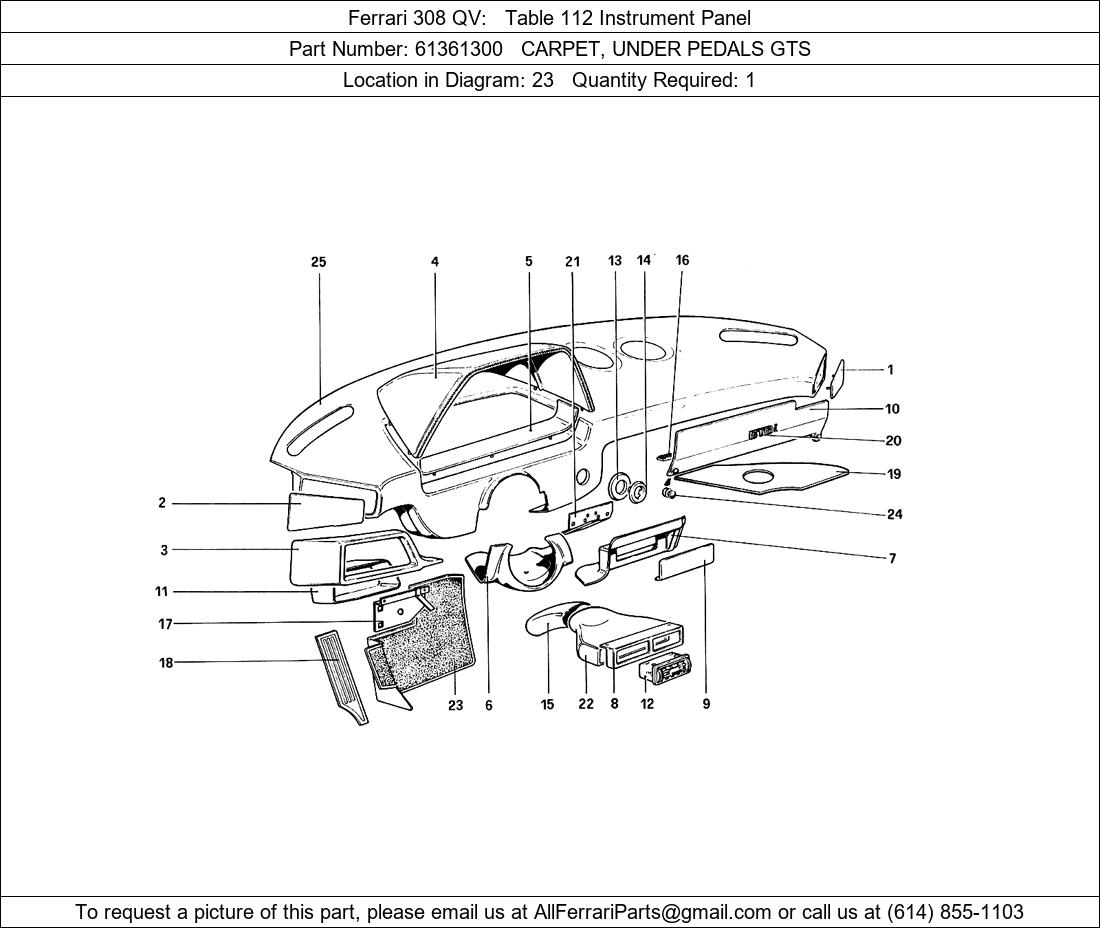 Ferrari 308 QV: Table 112 Instrument Panel
Part Number: 61361300 CARPET, UNDER PEDALS GTS
Location in Diagram: 23 Quantity Required: 1

25 4 5 21 13 14 16
1
10
20
19
24
7
2
3
11
17
18
23 6 15 22 8 12 9

To request a picture of this part, please email us at AllFerrariParts@gmail.com or call us at (614) 855-1103