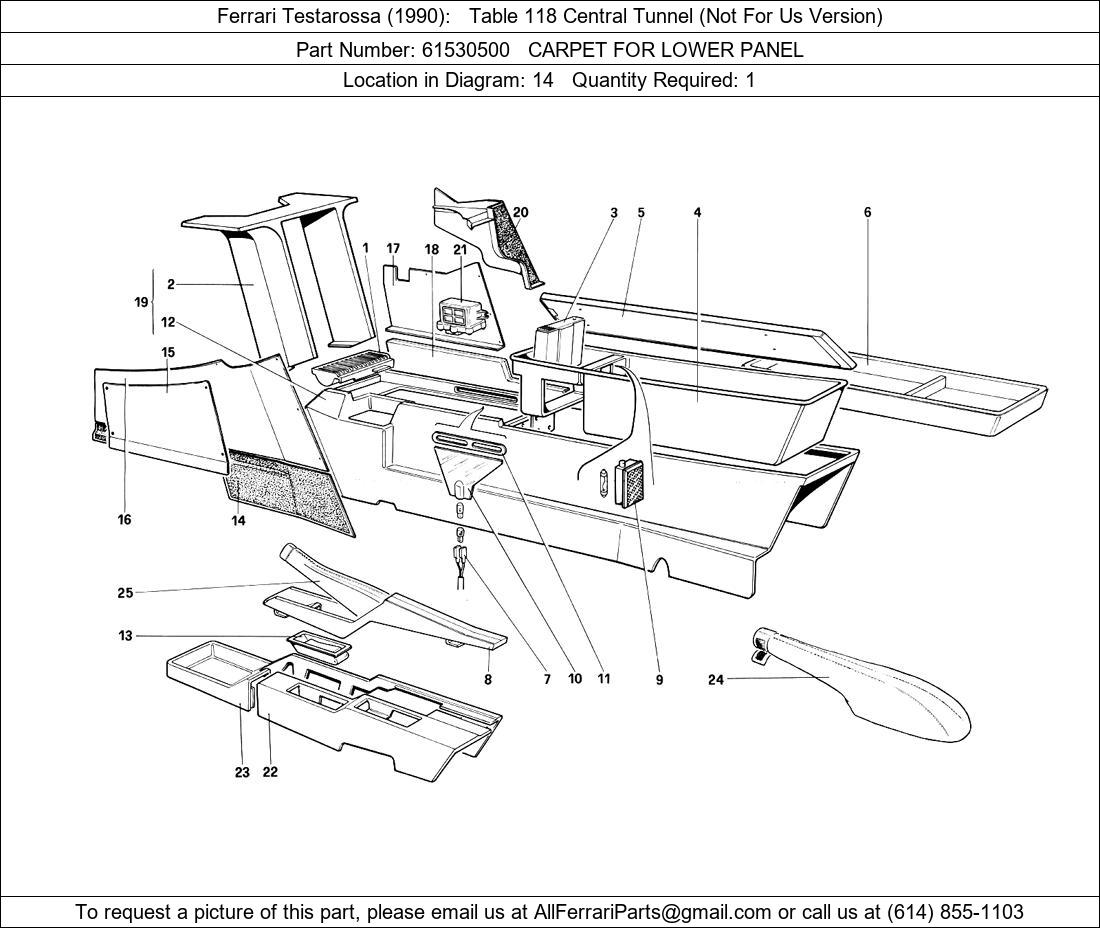 Ferrari Testarossa (1990): Table 118 Central Tunnel (Not For Us Version)

Part Number: 61530500 CARPET FOR LOWER PANEL

Location in Diagram: 14 Quantity Required: 1

20
3
5
4
6
1
17
18
21
2
19
12
15
16
14
25
13
8
7
10
11
9
24
23
22

To request a picture of this part, please email us at AllFerrariParts@gmail.com or call us at (614) 855-1103