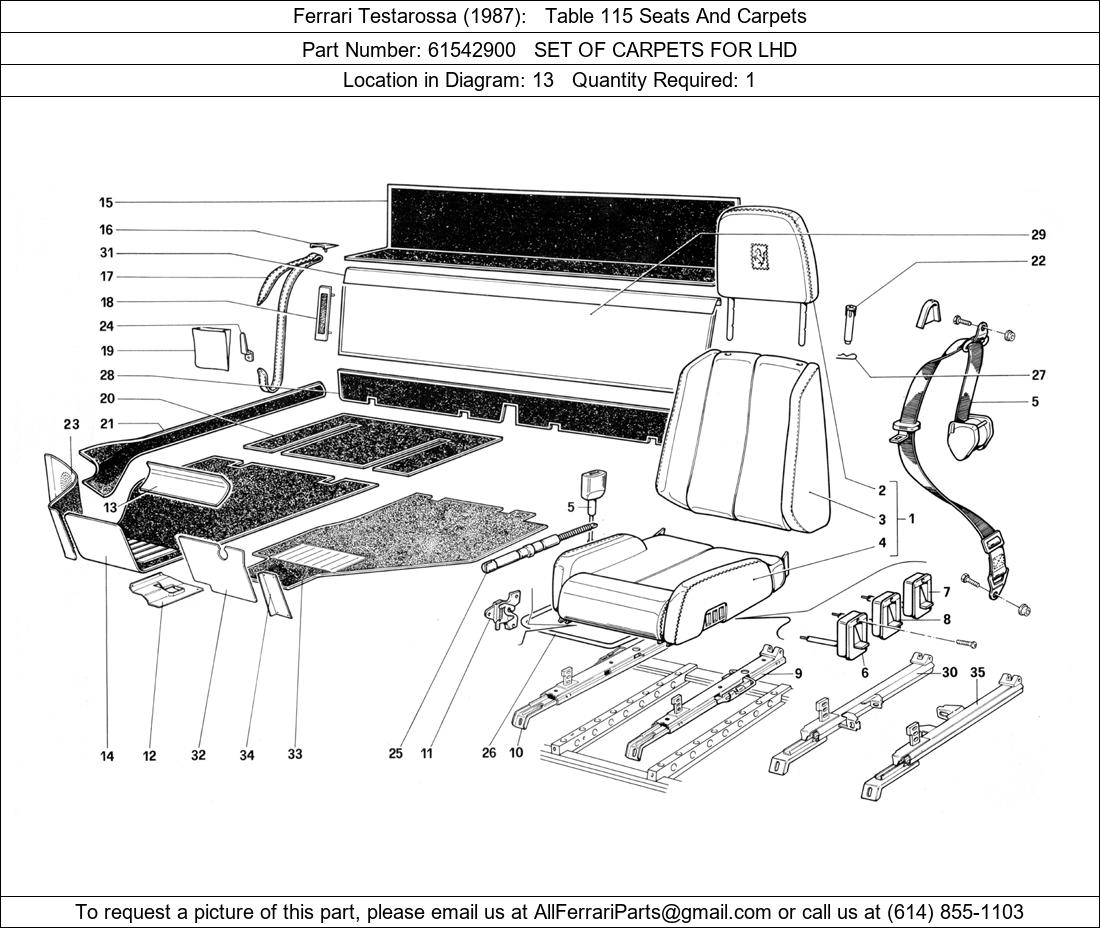 Ferrari Testarossa (1987): Table 115 Seats And Carpets

Part Number: 61542900 SET OF CARPETS FOR LHD

Location in Diagram: 13 Quantity Required: 1

15
16
31
17
18
24
19
28
20
21
23
13
14
12
32
34
33
25
11
26
10
5
29
22
27
5
2
3
4
1
7
8
6
9
30
35

To request a picture of this part, please email us at AllFerrariParts@gmail.com or call us at (614) 855-1103