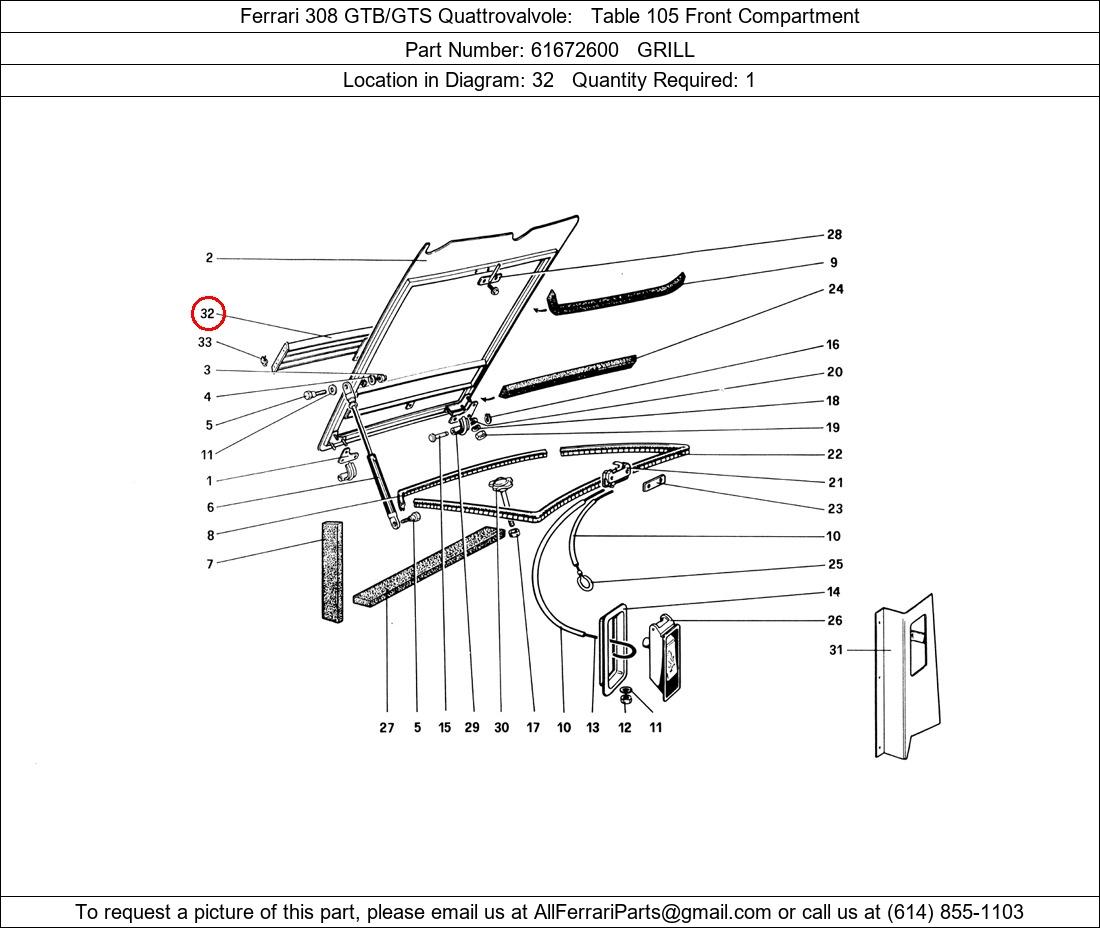 Ferrari 308 GTB/GTS Quattrovalvole: Table 105 Front Compartment

Part Number: 61672600 GRILL

Location in Diagram: 32 Quantity Required: 1

2
32
33
3
4
5
11
1
6
8
7
28
9
24
16
20
18
19
22
21
23
10
25
14
26
31
27 5 15 29 30 17 10 13 12 11

To request a picture of this part, please email us at AllFerrariParts@gmail.com or call us at (614) 855-1103