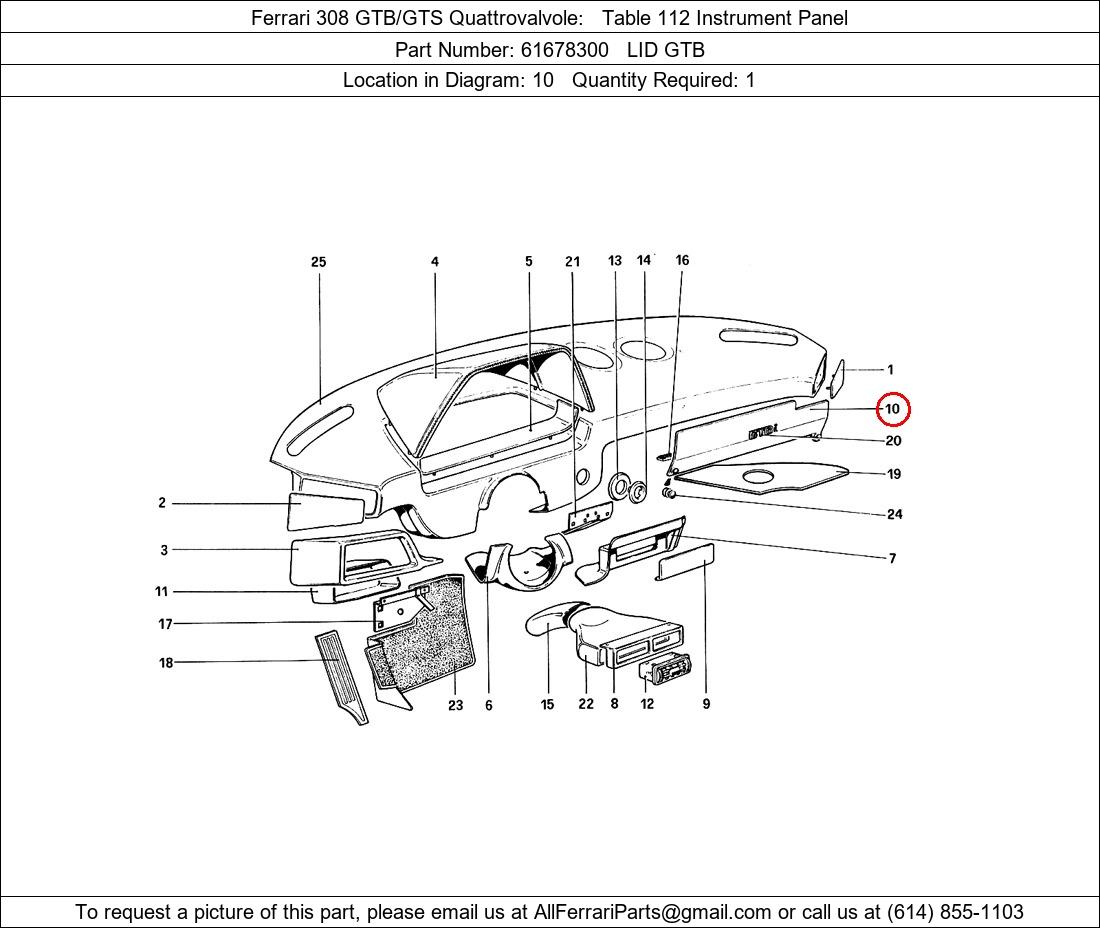 Ferrari 308 GTB/GTS Quattrovalvole: Table 112 Instrument Panel

Part Number: 61678300 LID GTB

Location in Diagram: 10 Quantity Required: 1

25
4
5
21
13
14
16
1
10
20
19
24
7
2
3
11
17
18
23
6
15
22
8
12
9

To request a picture of this part, please email us at AllFerrariParts@gmail.com or call us at (614) 855-1103