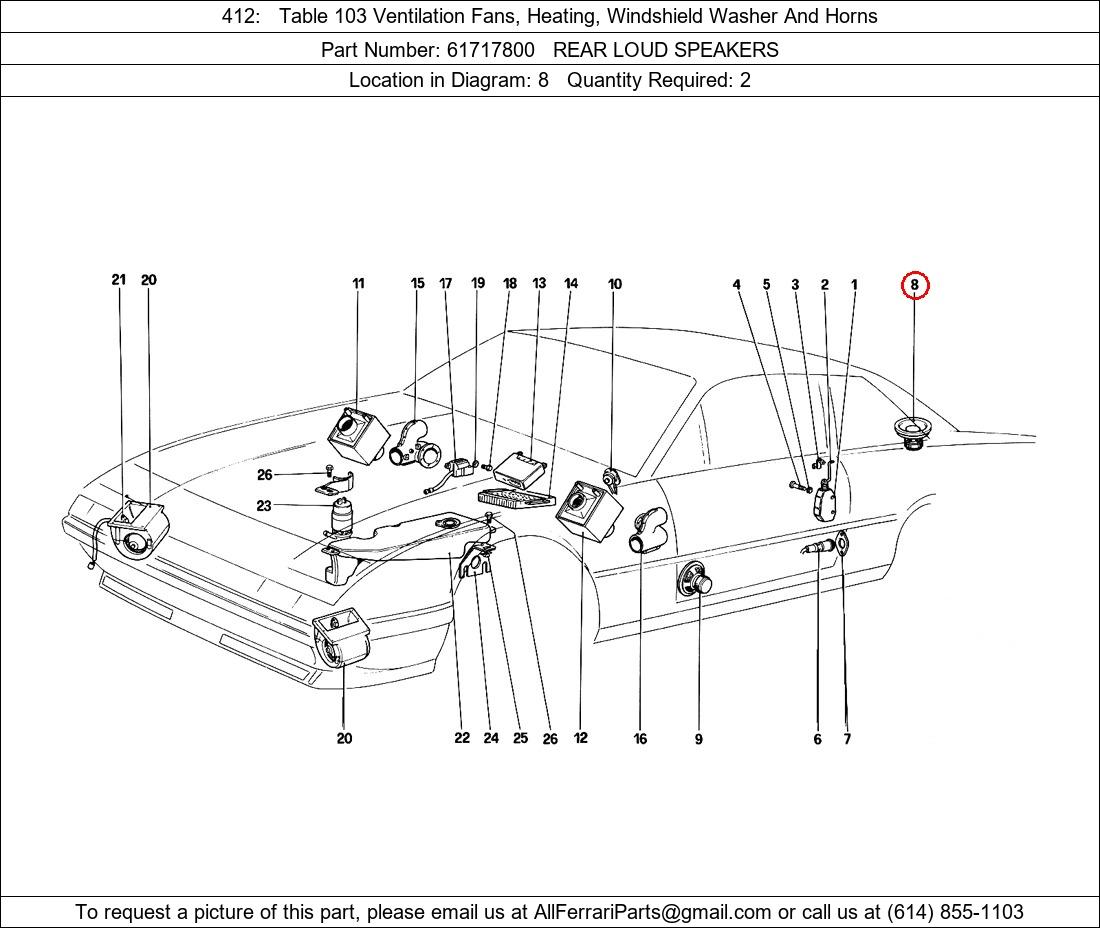 412: Table 103 Ventilation Fans, Heating, Windshield Washer And Horns

Part Number: 61717800 REAR LOUD SPEAKERS

Location in Diagram: 8 Quantity Required: 2

21 20 11 15 17 19 18 13 14 10 4 5 3 2 1 8

26

23

20 22 24 25 26 12 16 9 6 7

To request a picture of this part, please email us at AllFerrariParts@gmail.com or call us at (614) 855-1103