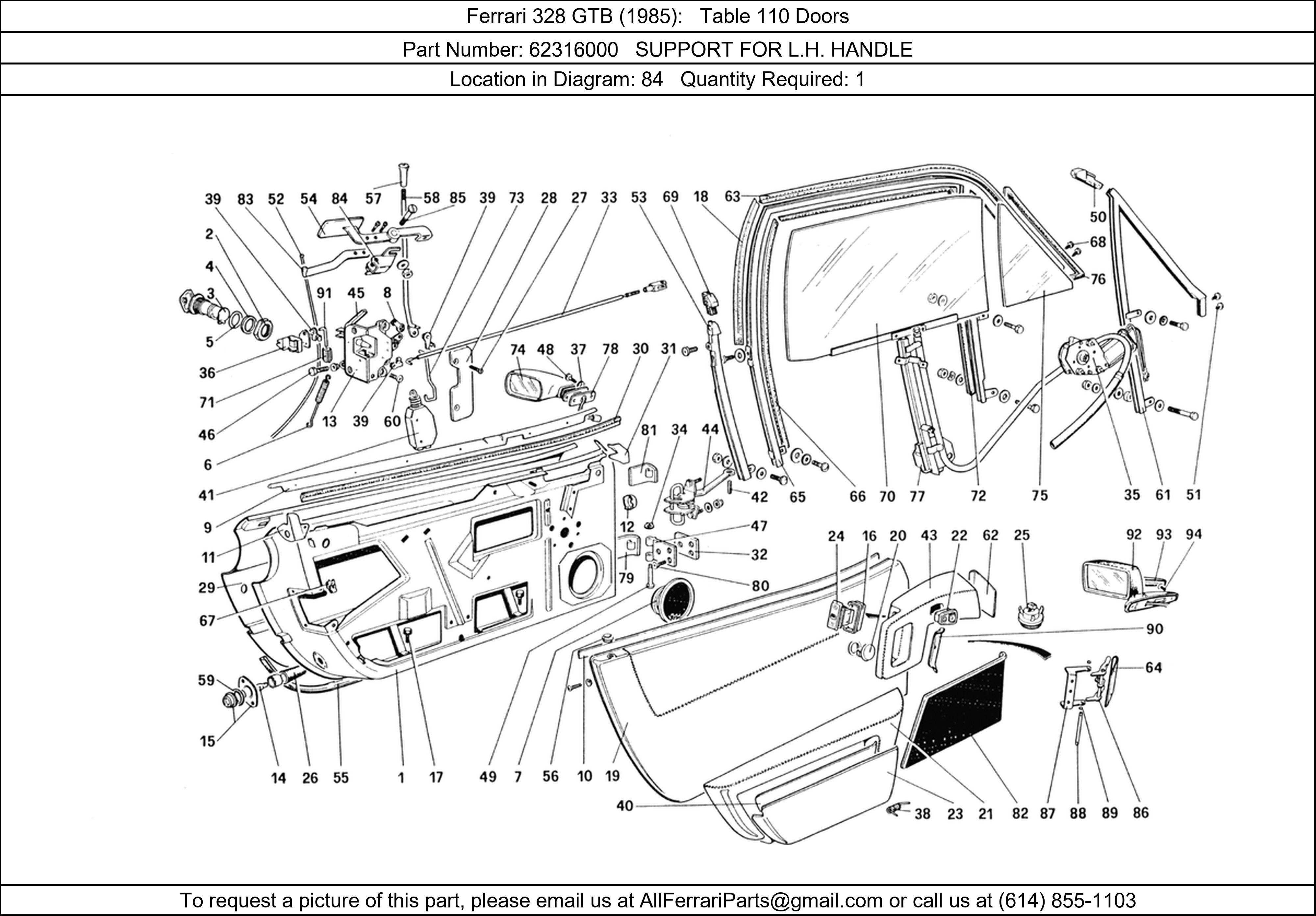 Ferrari 328 GTB (1985): Table 110 Doors

Part Number: 62316000 SUPPORT FOR L.H. HANDLE

Location in Diagram: 84 Quantity Required: 1

39 83 52 54 84 57 58 85 39 73 28 27 33 53 69 18 63

50

68

76

2

4

3

5

36

71

46

6

41

9

11

29

67

59

15

91 45 8

13 39 60

74 48 37 78 30 31

81 34 44

42 65 66 70 77 72 75 35 61 51

12

47

32

79

80

24 16 20 43 22 62 25 92 93 94

90

64

14 26 55 1 17 49 7 56 10 19

40

38 23 21 82 87 88 89 86

To request a picture of this part, please email us at AllFerrariParts@gmail.com or call us at (614) 855-1103