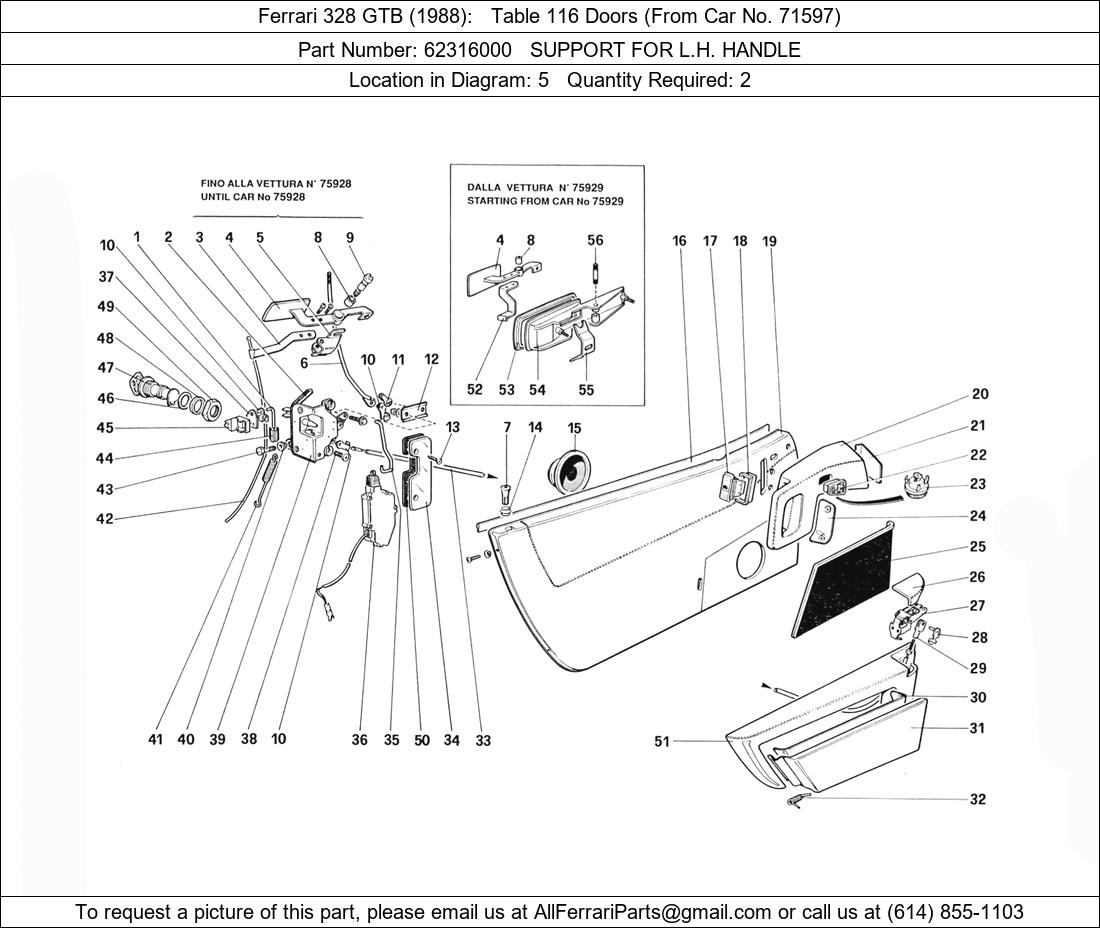 Ferrari 328 GTB (1988): Table 116 Doors (From Car No. 71597)

Part Number: 62316000 SUPPORT FOR L.H. HANDLE

Location in Diagram: 5 Quantity Required: 2

FINO ALLA VETTURA N° 75928
UNTIL CAR No 75928

DALLA VETTURA N° 75929
STARTING FROM CAR No 75929

10 1 2 3 4 5 8 9

37 49 48 47 46 45 44 43 42

6 10 11 12 13 7 14 15

4 8 56 52 53 54 55

16 17 18 19 20 21 22 23 24 25 26 27 28 29 30 31 32 51

41 40 39 38 10 36 35 50 34 33

To request a picture of this part, please email us at AllFerrariParts@gmail.com or call us at (614) 855-1103