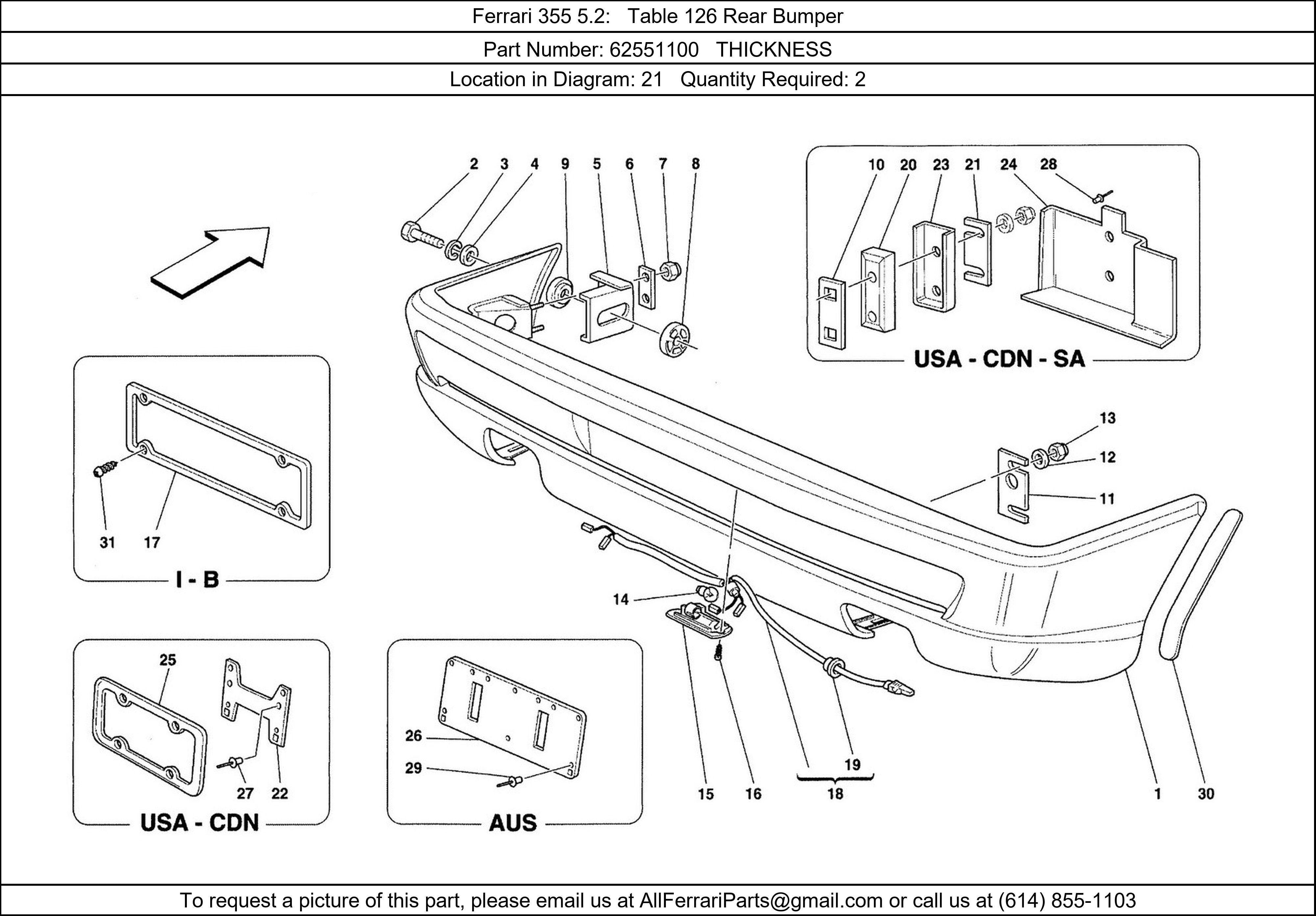 Ferrari 355 5.2: Table 126 Rear Bumper

Part Number: 62551100 THICKNESS

Location in Diagram: 21 Quantity Required: 2

2 3 4 9 5 6 7 8

10 20 23 21 24 28

USA - CDN - SA

13

12

11

31 17

I - B

14

25

27 22

USA - CDN

26

29

AUS

15 16 19 18 1 30

To request a picture of this part, please email us at AllFerrariParts@gmail.com or call us at (614) 855-1103