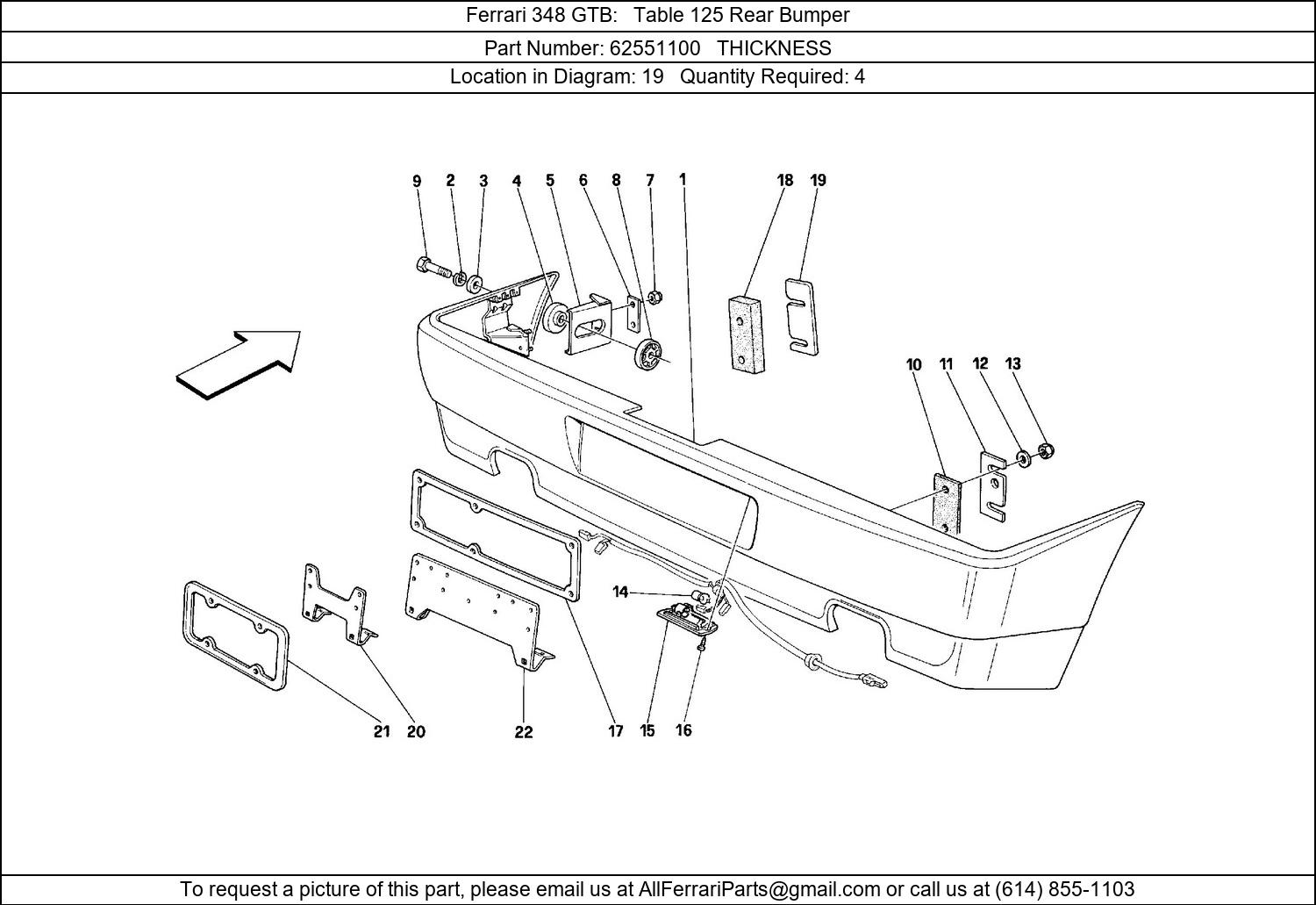 Ferrari 348 GTB: Table 125 Rear Bumper

Part Number: 62551100 THICKNESS

Location in Diagram: 19 Quantity Required: 4

9 2 3 4 5 6 8 7 1 18 19

10 11 12 13

14

21 20 22 17 15 16

To request a picture of this part, please email us at AllFerrariParts@gmail.com or call us at (614) 855-1103