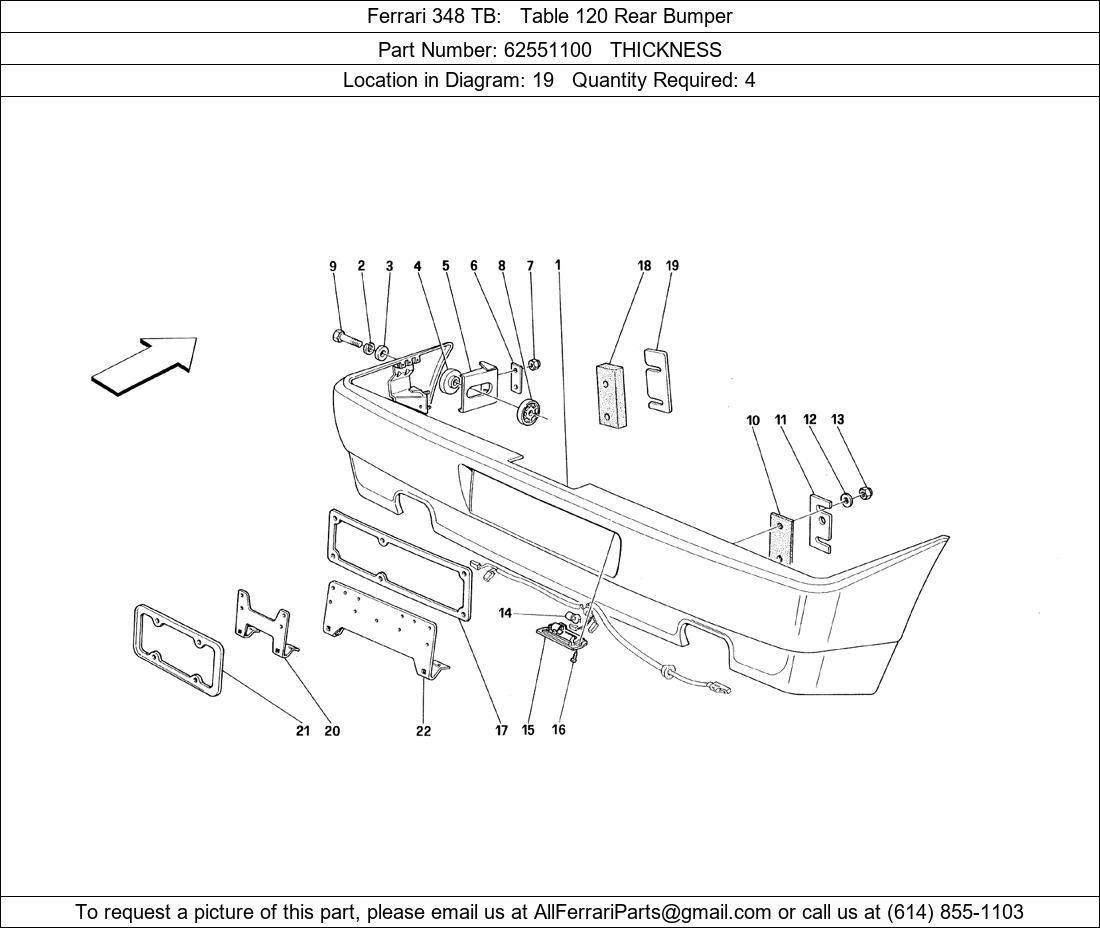 Ferrari 348 TB: Table 120 Rear Bumper

Part Number: 62551100 THICKNESS

Location in Diagram: 19 Quantity Required: 4

9 2 3 4 5 6 8 7 1 18 19

10 11 12 13

14

21 20 22 17 15 16

To request a picture of this part, please email us at AllFerrariParts@gmail.com or call us at (614) 855-1103