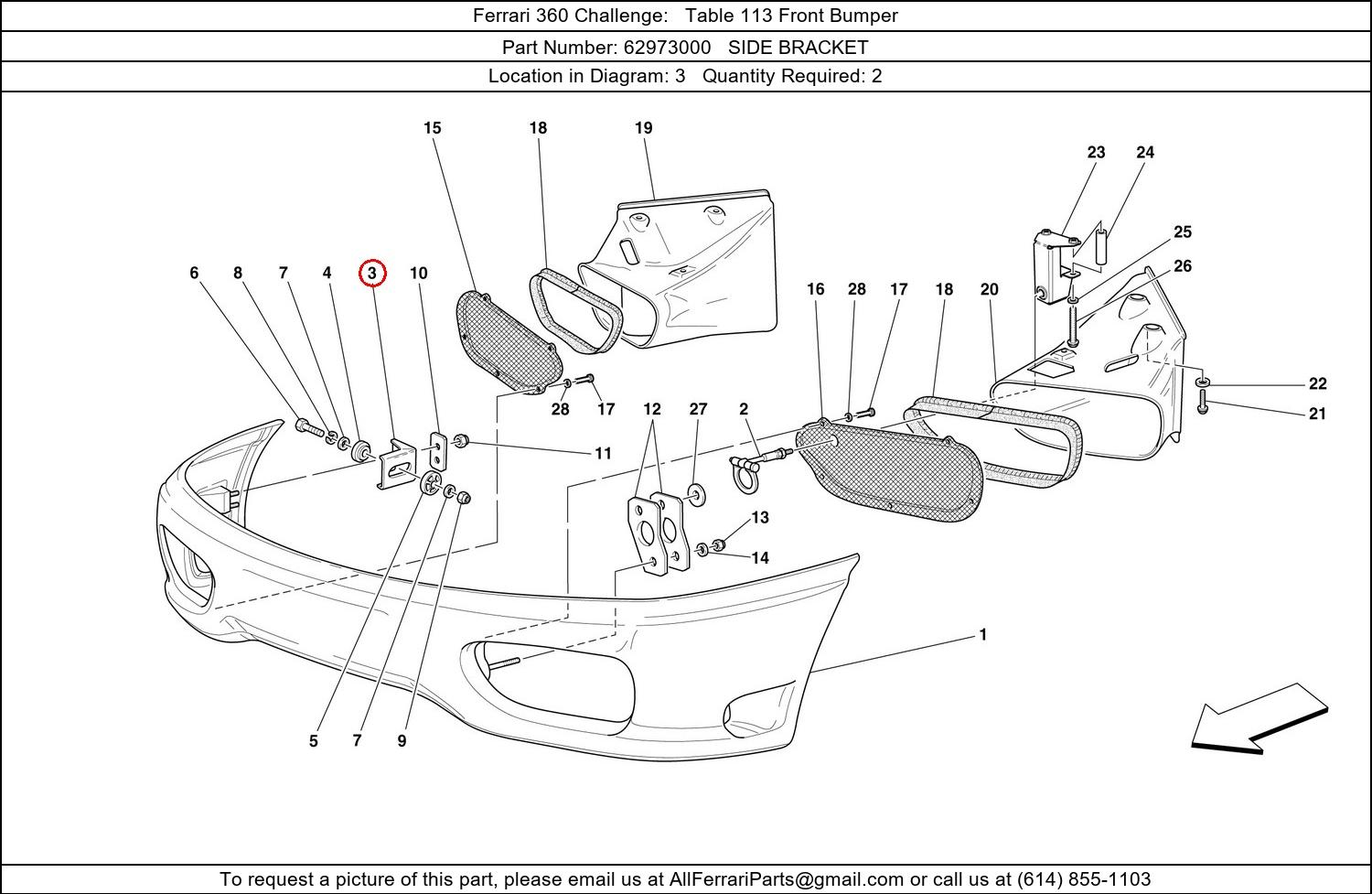 Ferrari 360 Challenge: Table 113 Front Bumper

Part Number: 62973000 SIDE BRACKET

Location in Diagram: 3 Quantity Required: 2

15 18 19

23 24

25

26

6 8 7 4 3 10

16 28 17 18 20

22

21

28 17

12 27 2

11

13

14

1

5 7 9

To request a picture of this part, please email us at AllFerrariParts@gmail.com or call us at (614) 855-1103