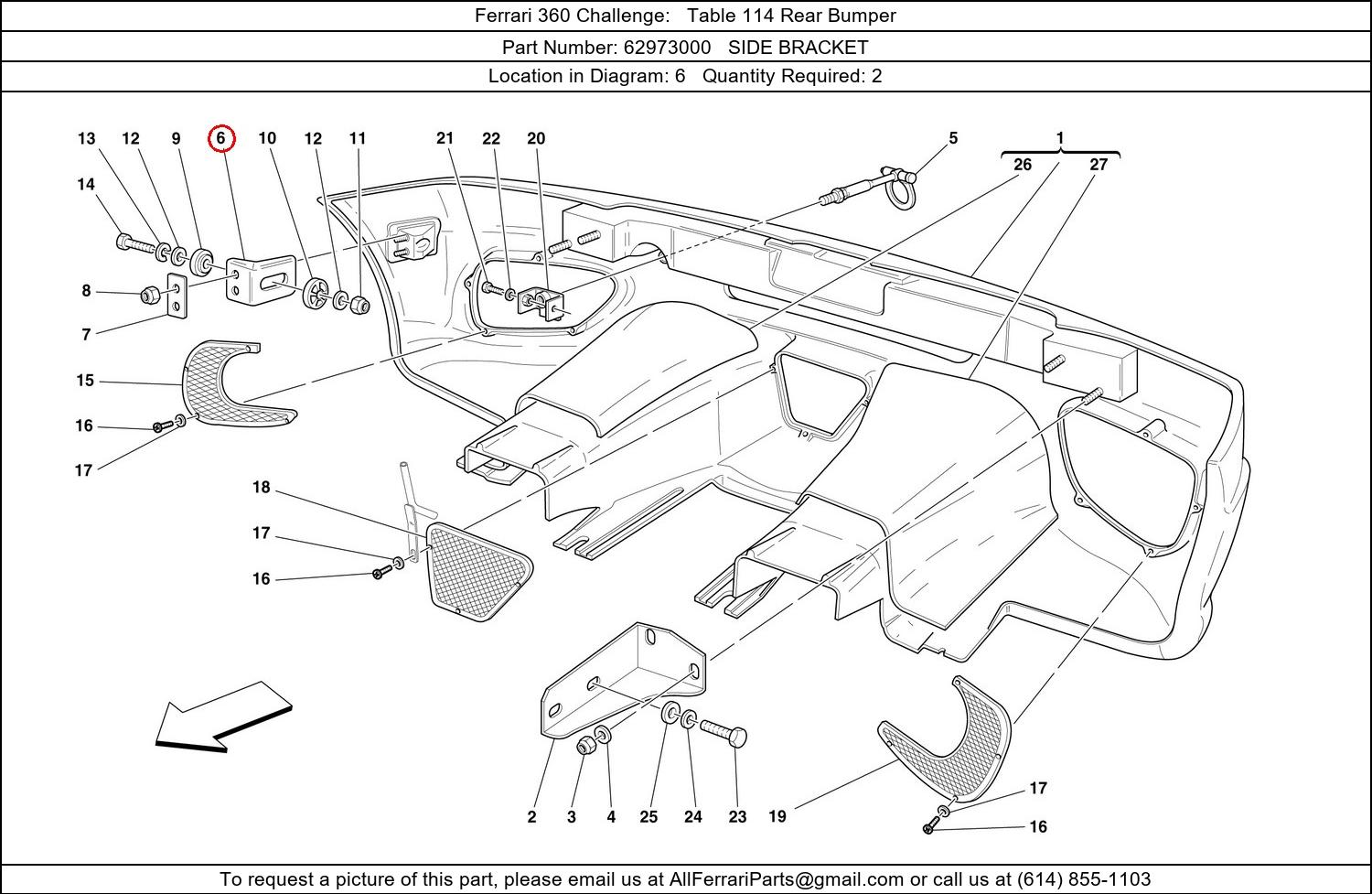 Ferrari 360 Challenge: Table 114 Rear Bumper

Part Number: 62973000 SIDE BRACKET

Location in Diagram: 6 Quantity Required: 2

13 12 9 6 10 12 11 21 22 20 5 1 26 27

14

8

7

15

16

17

18

17

16

2 3 4 25 24 23 19 17 16

To request a picture of this part, please email us at AllFerrariParts@gmail.com or call us at (614) 855-1103