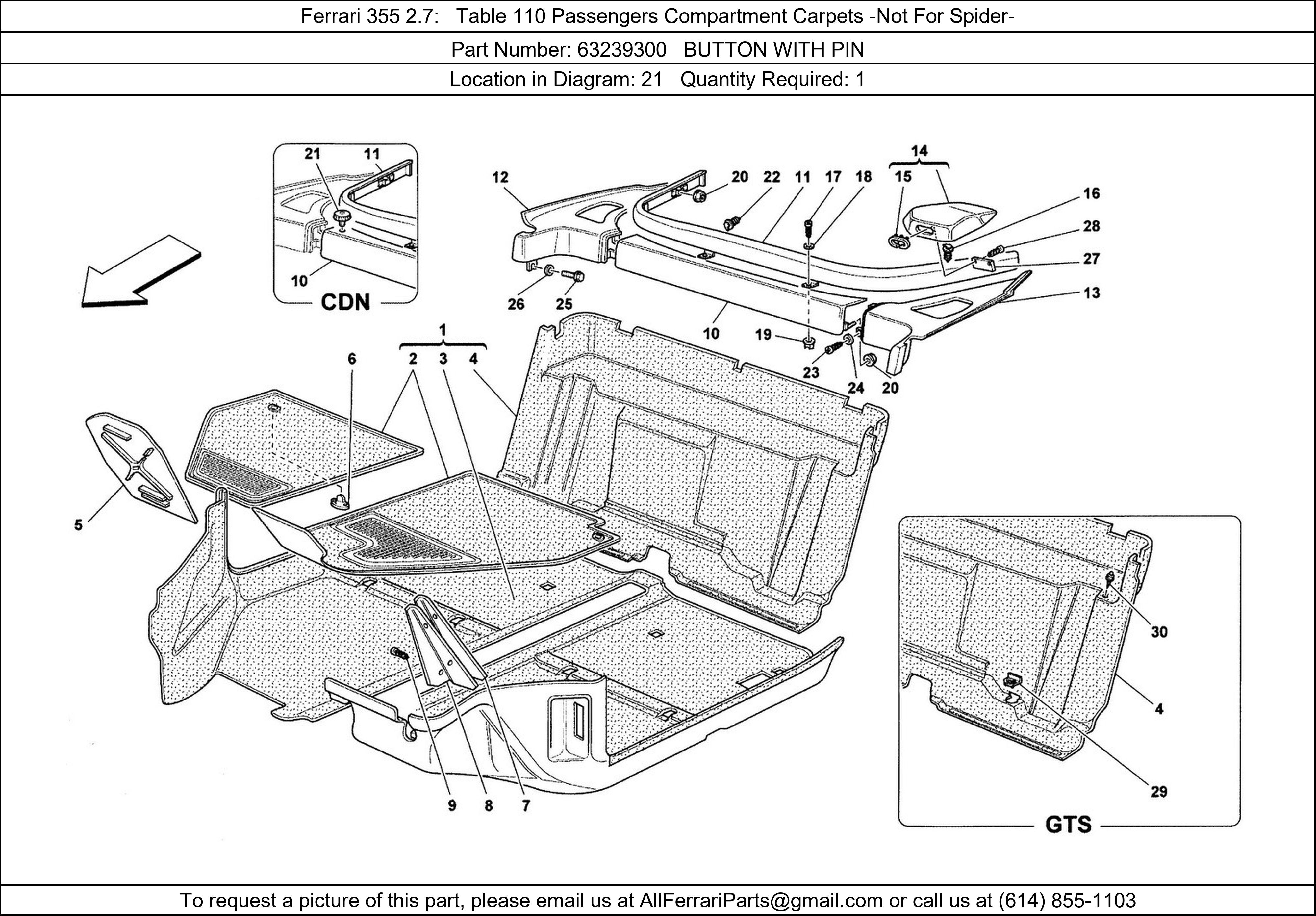 Ferrari 355 2.7: Table 110 Passengers Compartment Carpets -Not For Spider-

Part Number: 63239300 BUTTON WITH PIN

Location in Diagram: 21 Quantity Required: 1

21 11 10 CDN

12 20 22 11 17 18 14 15 16 28 27 13 26 25 10 19 23 24 20

1 6 2 3 4 5 9 8 7

30 4 29 GTS

To request a picture of this part, please email us at AllFerrariParts@gmail.com or call us at (614) 855-1103