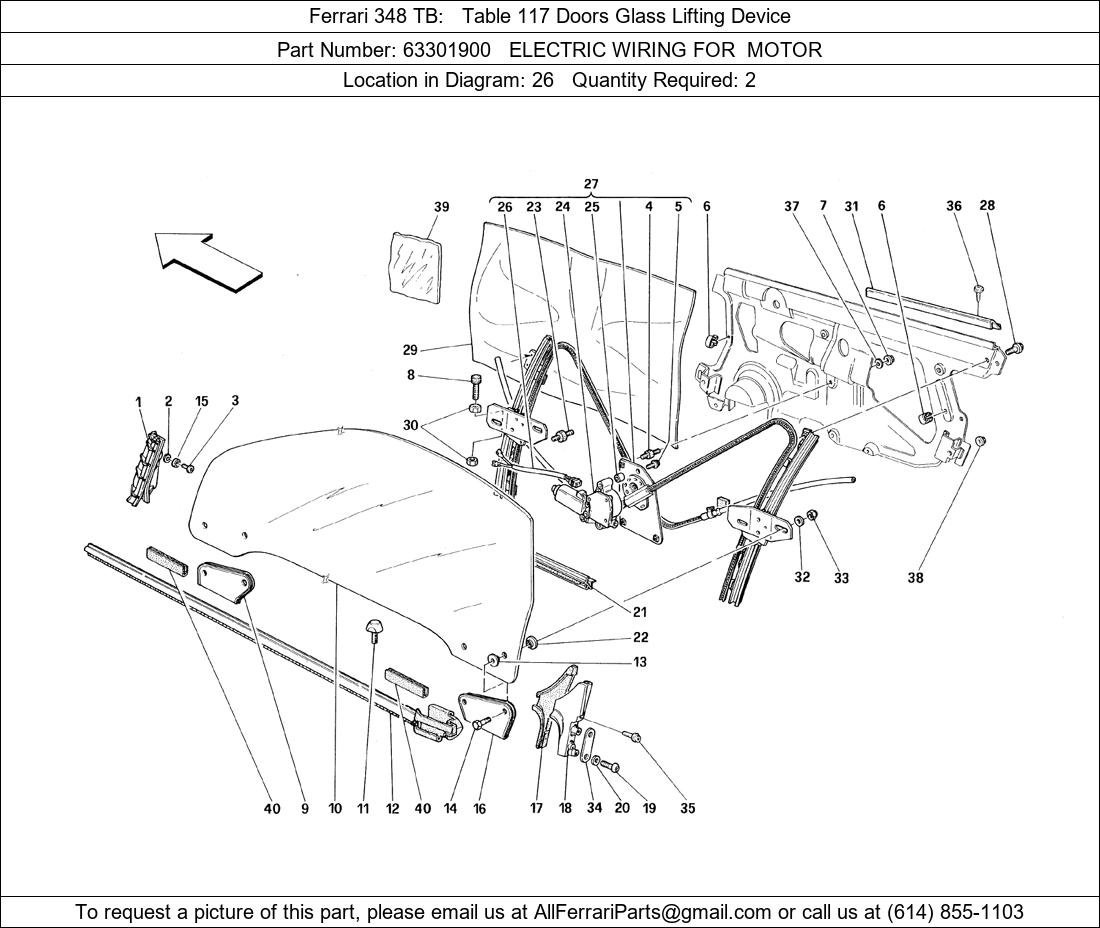 Ferrari 348 TB: Table 117 Doors Glass Lifting Device

Part Number: 63301900 ELECTRIC WIRING FOR MOTOR

Location in Diagram: 26 Quantity Required: 2

27
39 26 23 24 25 4 5 6 37 7 31 6 36 28
29
8
1 2 15 3
30
21
22
13
32 33 38
40 9 10 11 12 40 14 16 17 18 34 20 19 35

To request a picture of this part, please email us at AllFerrariParts@gmail.com or call us at (614) 855-1103