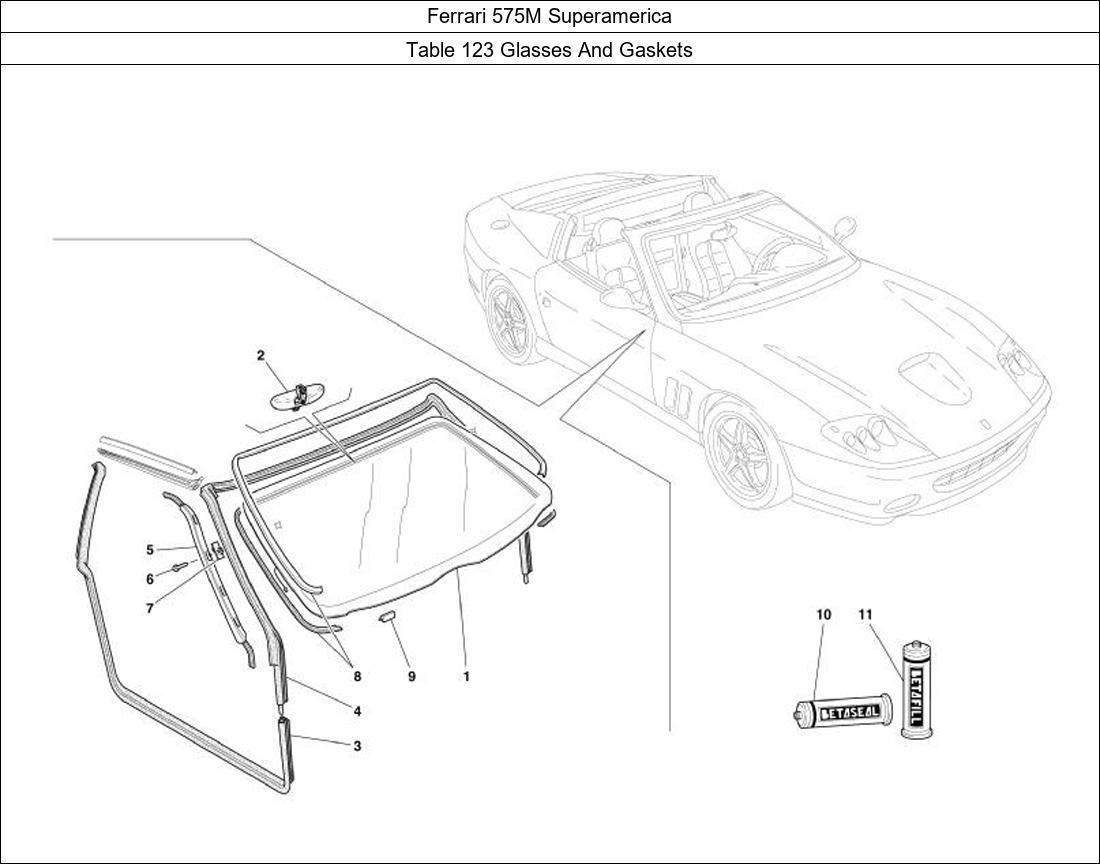 Ferrari 575M Superamerica

Table 123 Glasses And Gaskets

2

5

6

7

8

9

1

4

3

10

11

BETASEAL

BETAFILL