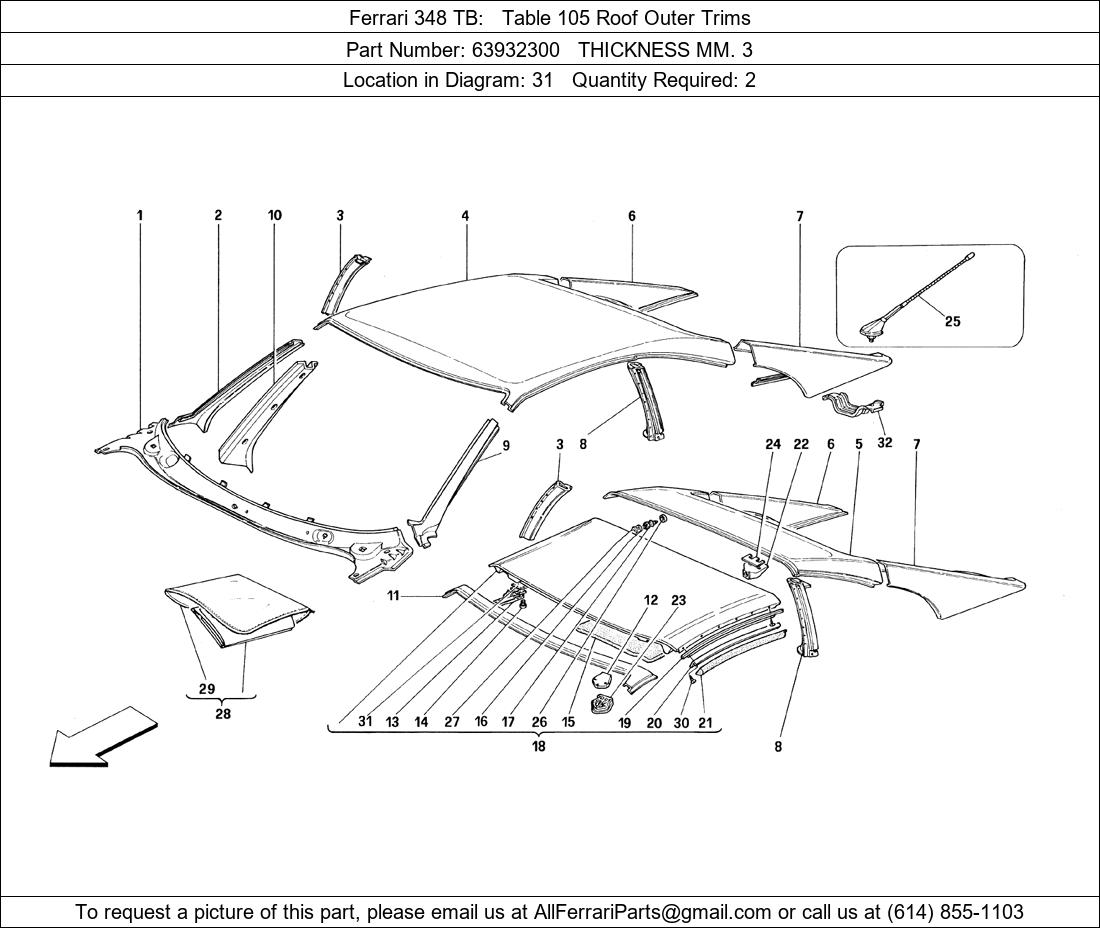 Ferrari 348 TB: Table 105 Roof Outer Trims

Part Number: 63932300 THICKNESS MM. 3

Location in Diagram: 31 Quantity Required: 2

1
2
10
3
4
6
7
25
9
3
8
24
22
6
5
32
7
11
12
23
29
28
31
13
14
27
16
17
26
15
19
20
30
21
18
8

To request a picture of this part, please email us at AllFerrariParts@gmail.com or call us at (614) 855-1103