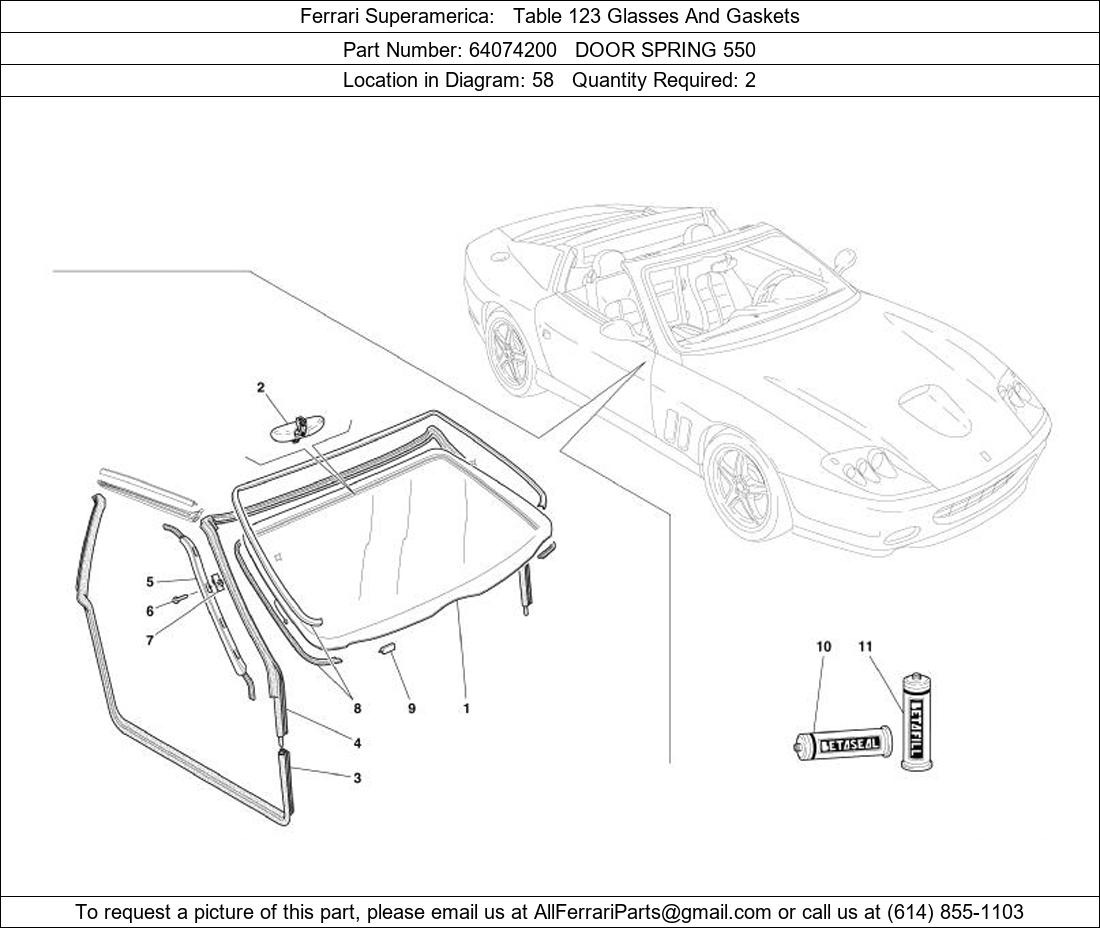 Ferrari Superamerica: Table 123 Glasses And Gaskets

Part Number: 64074200 DOOR SPRING 550

Location in Diagram: 58 Quantity Required: 2

2

5

6

7

8

9

1

4

3

10

11

BETASEAL

BETAFILL

To request a picture of this part, please email us at AllFerrariParts@gmail.com or call us at (614) 855-1103