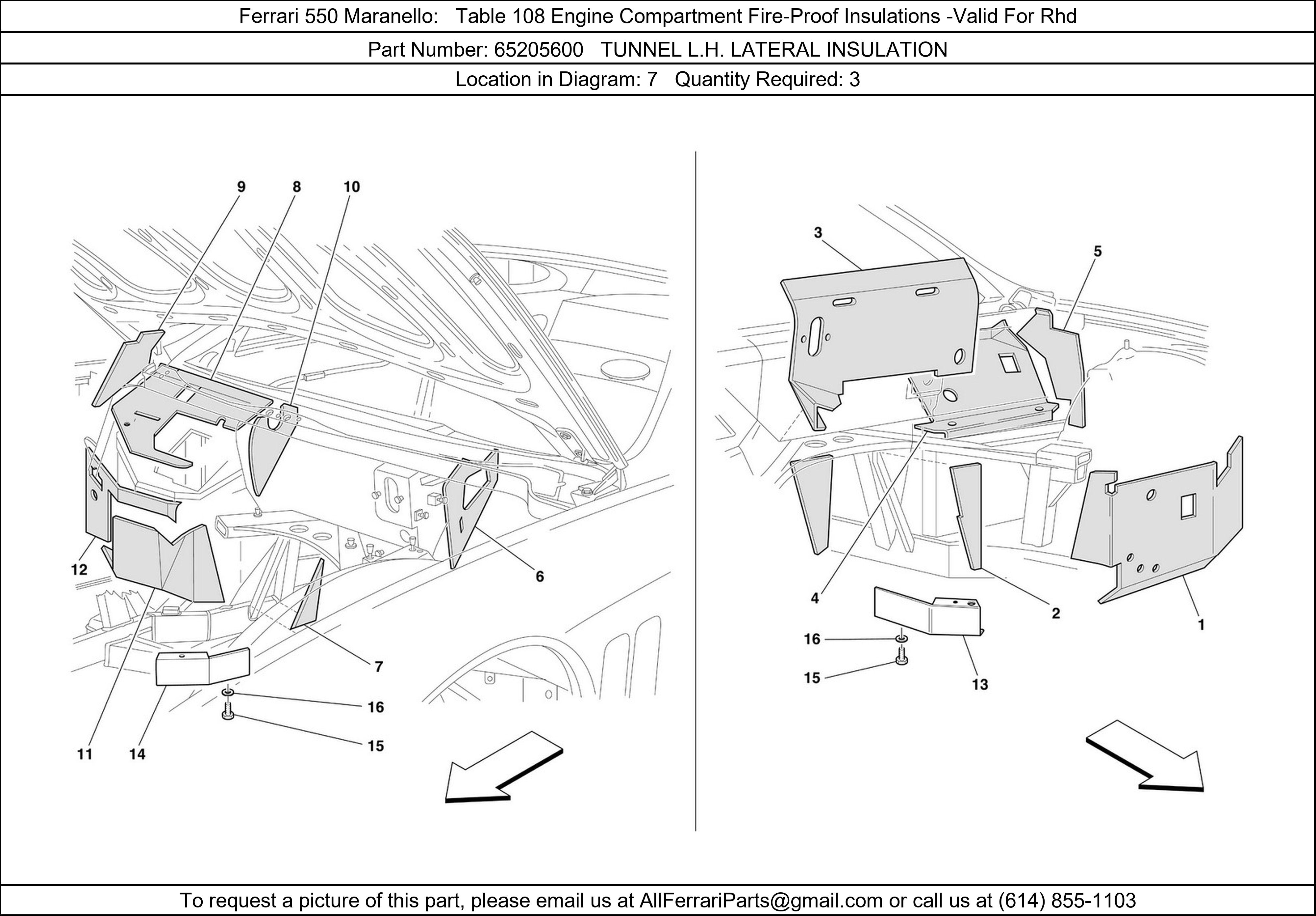 Ferrari 550 Maranello: Table 108 Engine Compartment Fire-Proof Insulations -Valid For Rhd

Part Number: 65205600 TUNNEL L.H. LATERAL INSULATION

Location in Diagram: 7 Quantity Required: 3

9 8 10

12

6

7

16

15

11 14

3

5

4

2

1

16

15

13

To request a picture of this part, please email us at AllFerrariParts@gmail.com or call us at (614) 855-1103