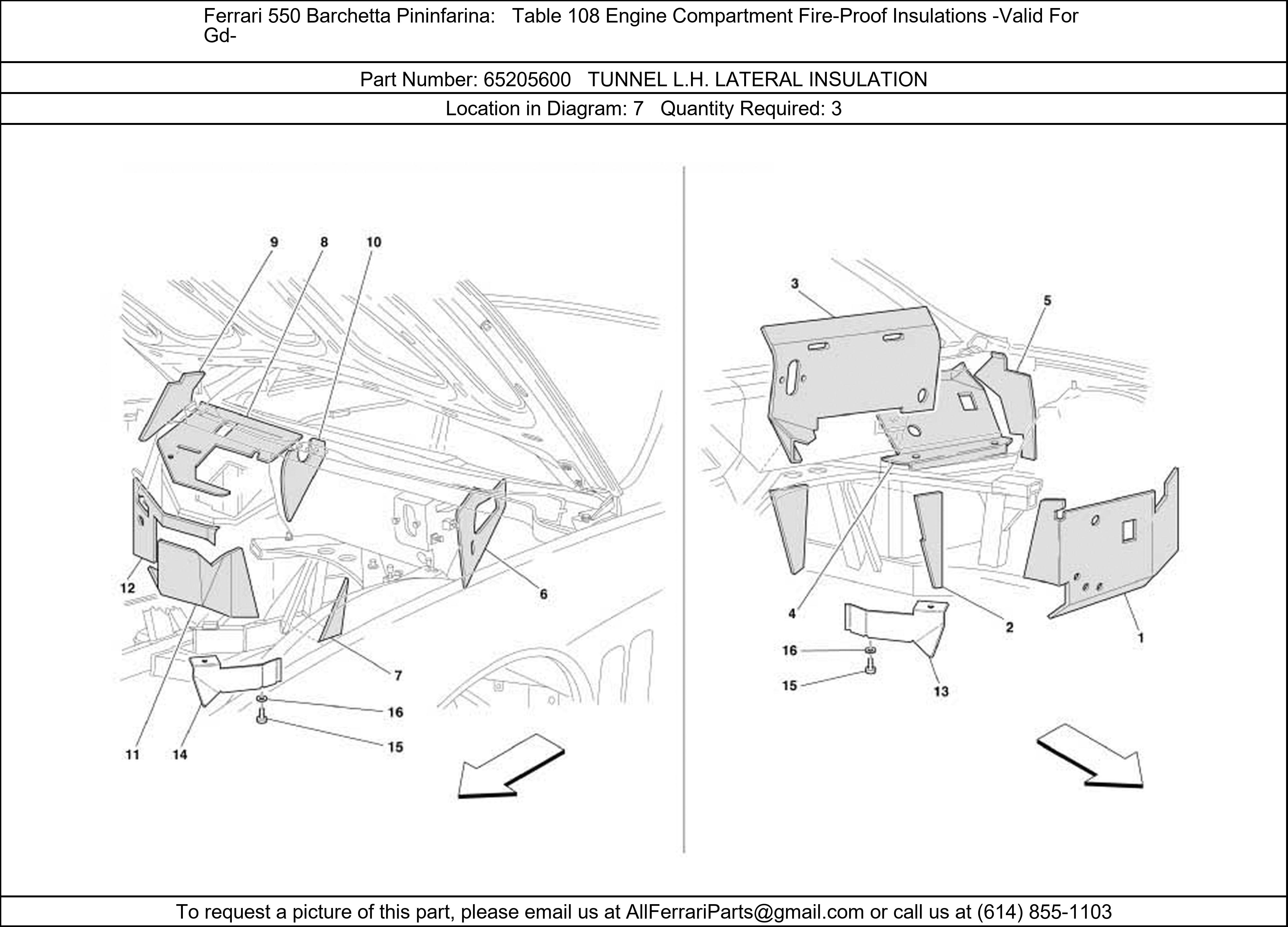 Ferrari 550 Barchetta Pininfarina: Table 108 Engine Compartment Fire-Proof Insulations -Valid For Gd-

Part Number: 65205600 TUNNEL L.H. LATERAL INSULATION

Location in Diagram: 7 Quantity Required: 3

9 8 10

12

6

7

16

15

11 14

3

5

4

2

1

16

15

13

To request a picture of this part, please email us at AllFerrariParts@gmail.com or call us at (614) 855-1103