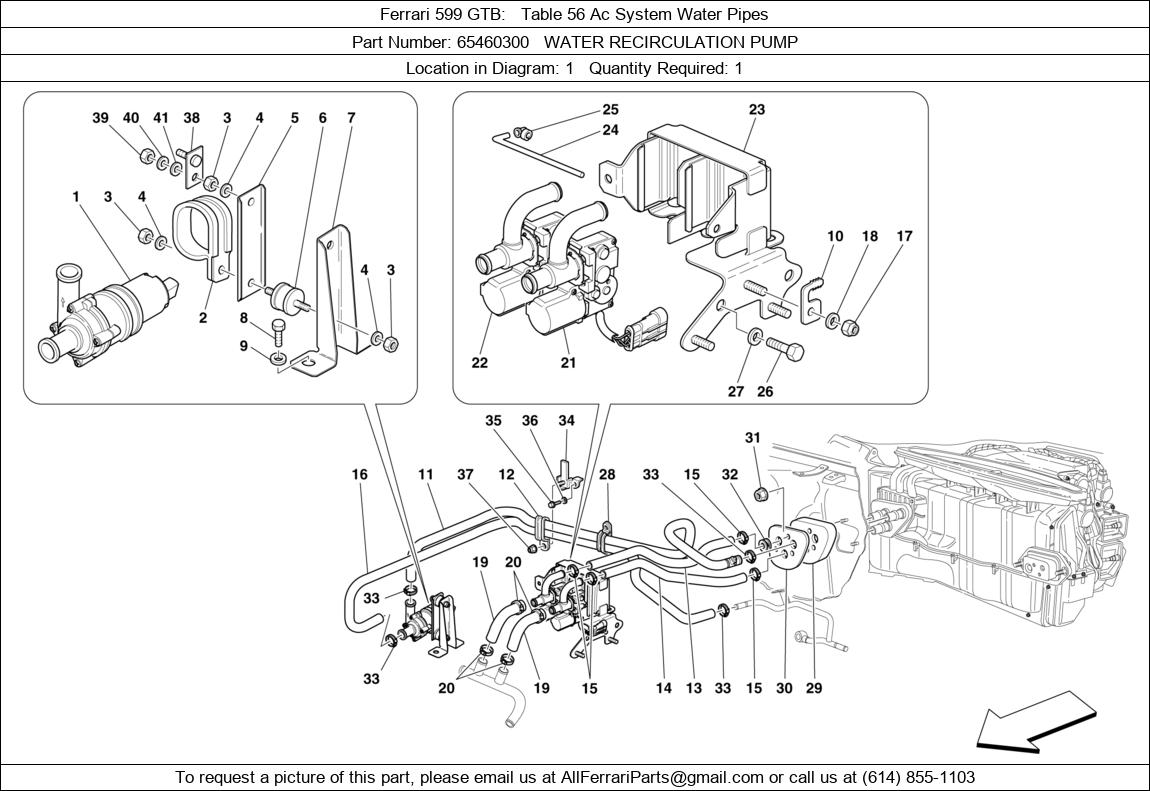 Ferrari 599 GTB: Table 56 Ac System Water Pipes
Part Number: 65460300 WATER RECIRCULATION PUMP
Location in Diagram: 1 Quantity Required: 1

39 40 41 38 3 4 5 6 7
1 3 4
2
8
9
4 3

25
24
23
10 18 17
22 21
27 26

35 36 34
31
16 11 37 12 28 33 15 32
19 20
33
33
20 19 15 14 13 33 15 30 29

To request a picture of this part, please email us at AllFerrariParts@gmail.com or call us at (614) 855-1103