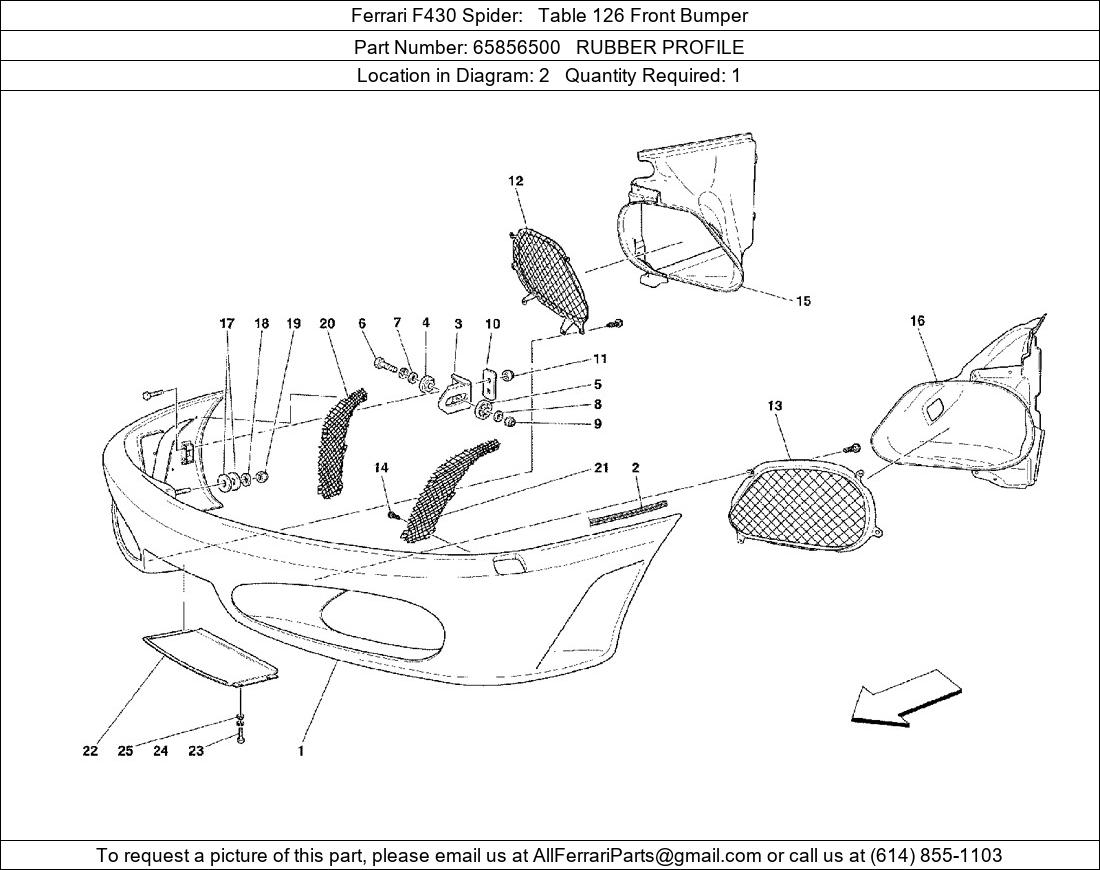 Ferrari F430 Spider: Table 126 Front Bumper

Part Number: 65856500 RUBBER PROFILE

Location in Diagram: 2 Quantity Required: 1

12

15

16

17 18 19 20 6 7 4 3 10

11

5

8

9

13

14

21

2

22 25 24 23 1

To request a picture of this part, please email us at AllFerrariParts@gmail.com or call us at (614) 855-1103