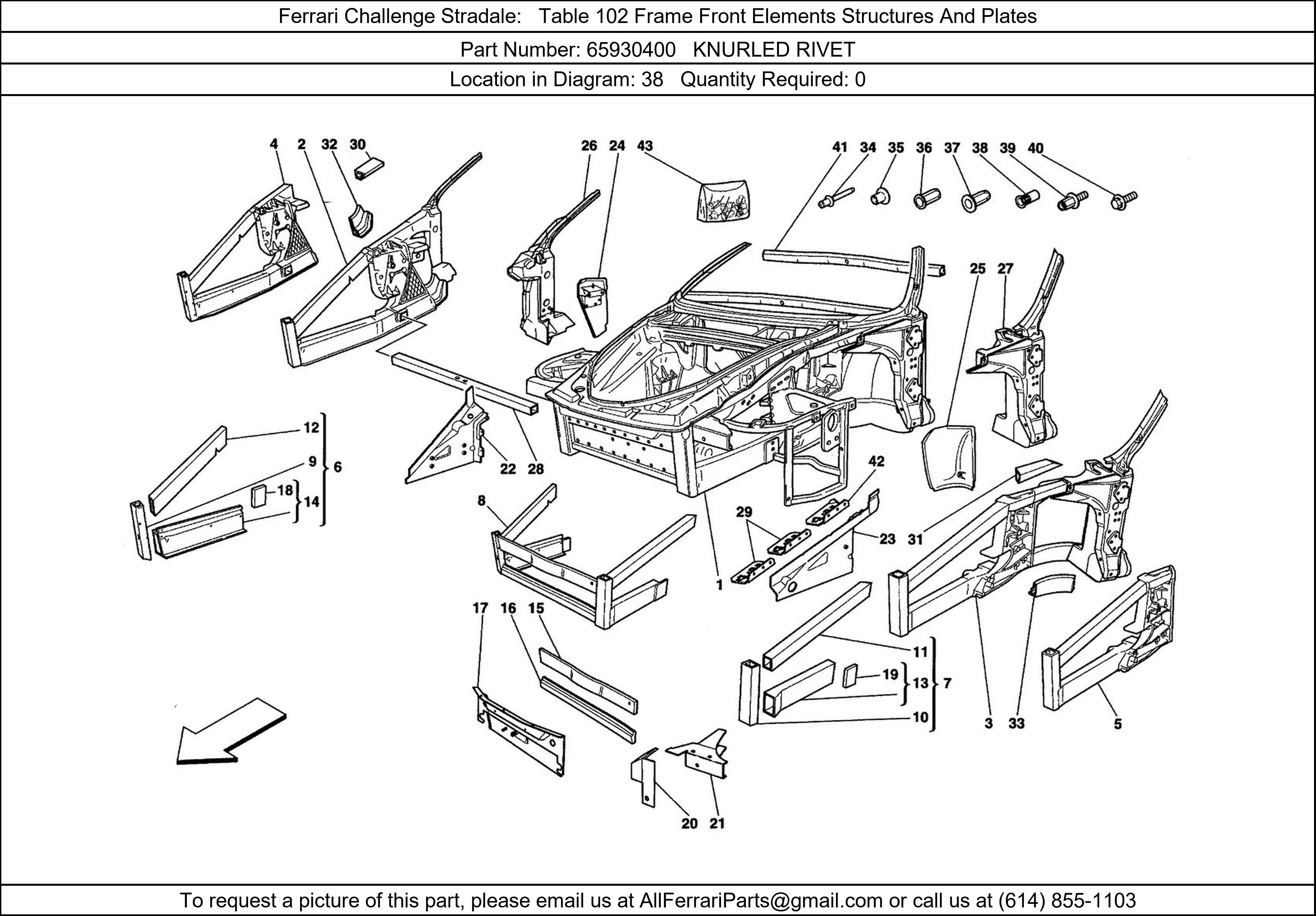 Ferrari Challenge Stradale: Table 102 Frame Front Elements Structures And Plates

Part Number: 65930400 KNURLED RIVET

Location in Diagram: 38 Quantity Required: 0

4 2 32 30

26 24 43

41 34 35 36 37 38 39 40

25 27

12
9
6
18
14

22 28

8

42

29

23 31

1

17 16 15

11
19
13
7
10

3 33

5

20 21

To request a picture of this part, please email us at AllFerrariParts@gmail.com or call us at (614) 855-1103