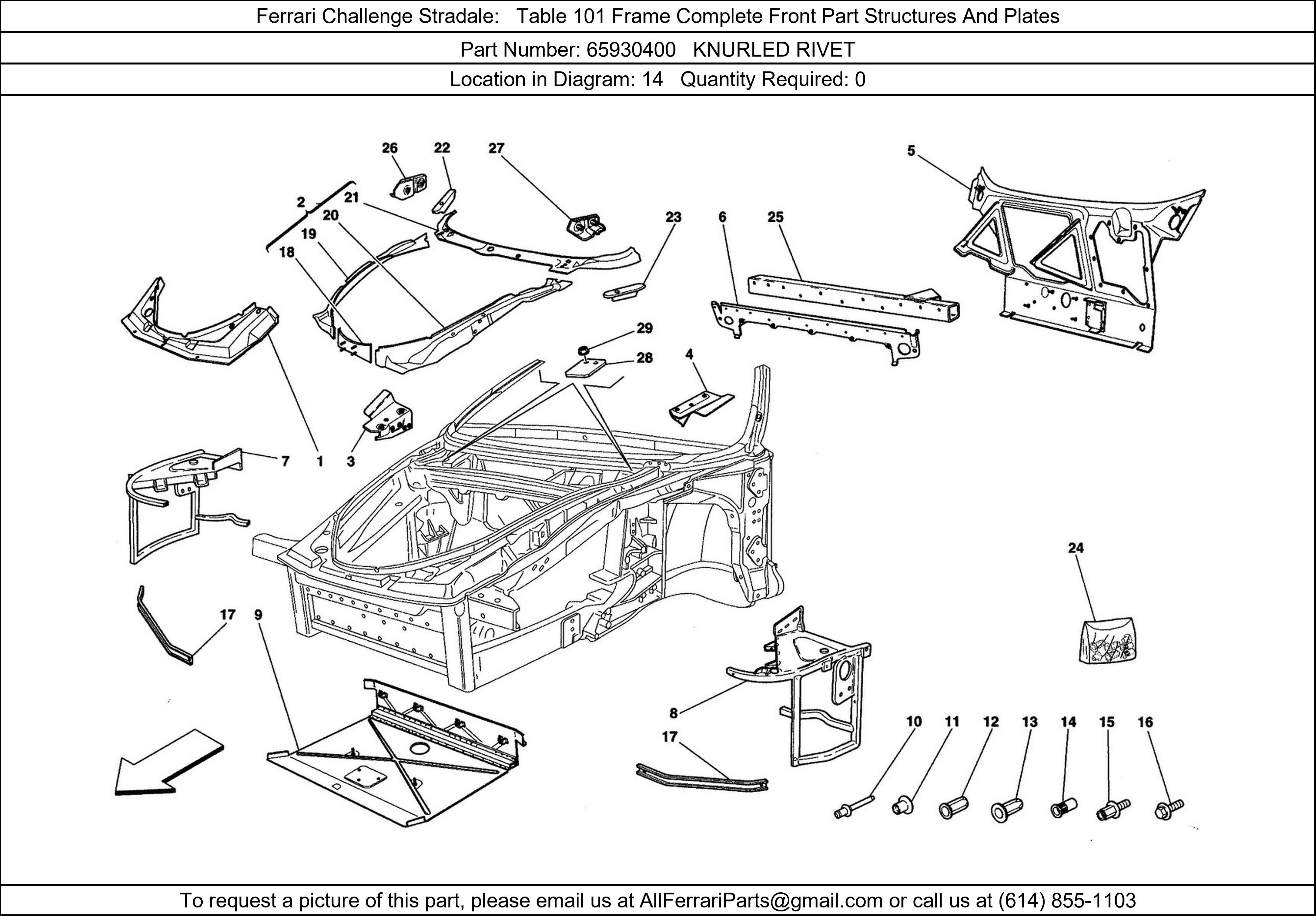 Ferrari Challenge Stradale: Table 101 Frame Complete Front Part Structures And Plates

Part Number: 65930400 KNURLED RIVET

Location in Diagram: 14 Quantity Required: 0

26 22 27 5 2 21 20 19 18 23 6 25 29 28 4 7 1 3 24 17 9 8 17 10 11 12 13 14 15 16

To request a picture of this part, please email us at AllFerrariParts@gmail.com or call us at (614) 855-1103