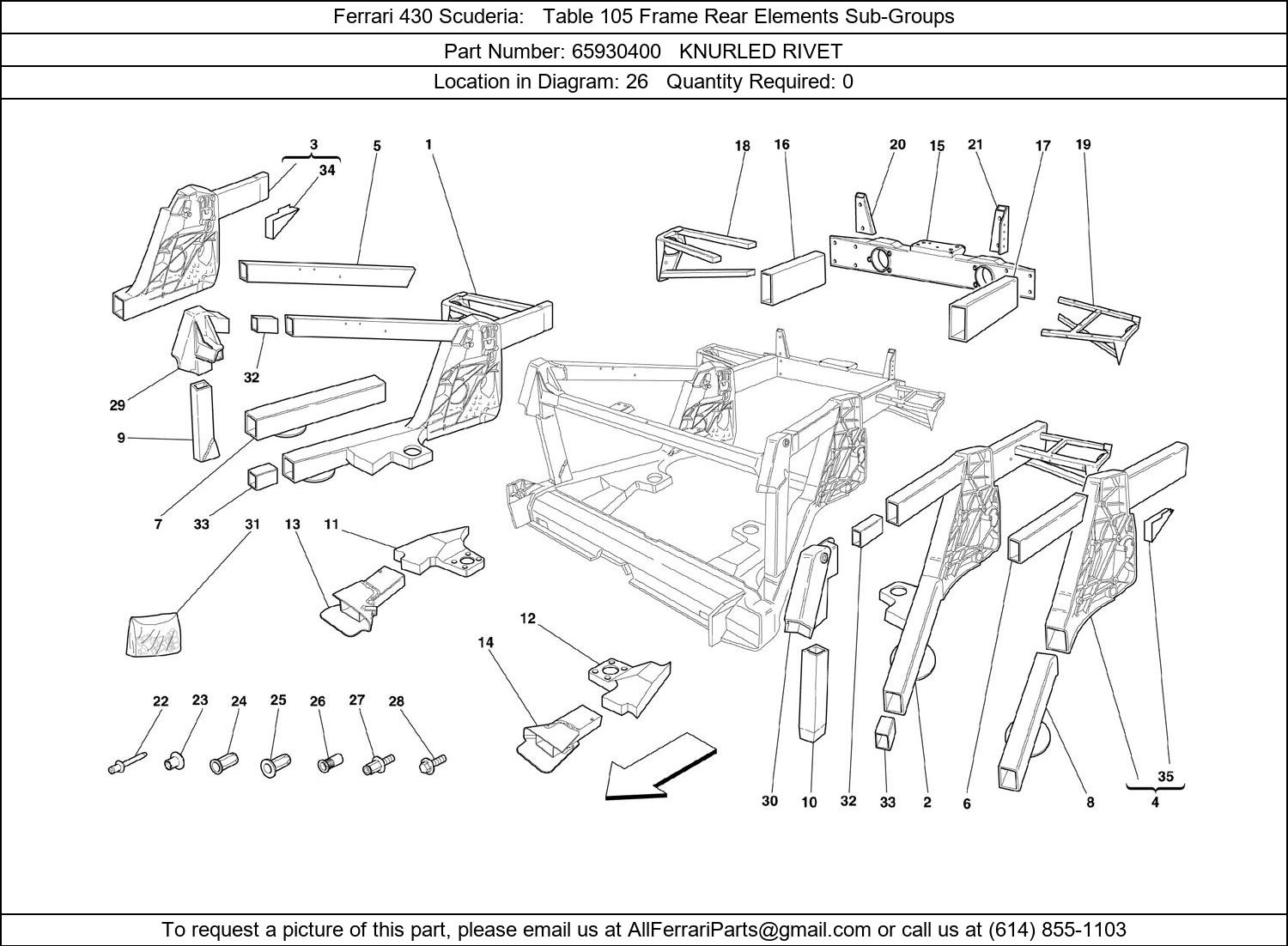 Ferrari 430 Scuderia: Table 105 Frame Rear Elements Sub-Groups

Part Number: 65930400 KNURLED RIVET

Location in Diagram: 26 Quantity Required: 0

3
34
5
1
18
16
20
15
21
17
19
32
29
9
7
33
31
13
11
12
14
22
23
24
25
26
27
28
30
10
32
33
2
6
8
35
4

To request a picture of this part, please email us at AllFerrariParts@gmail.com or call us at (614) 855-1103