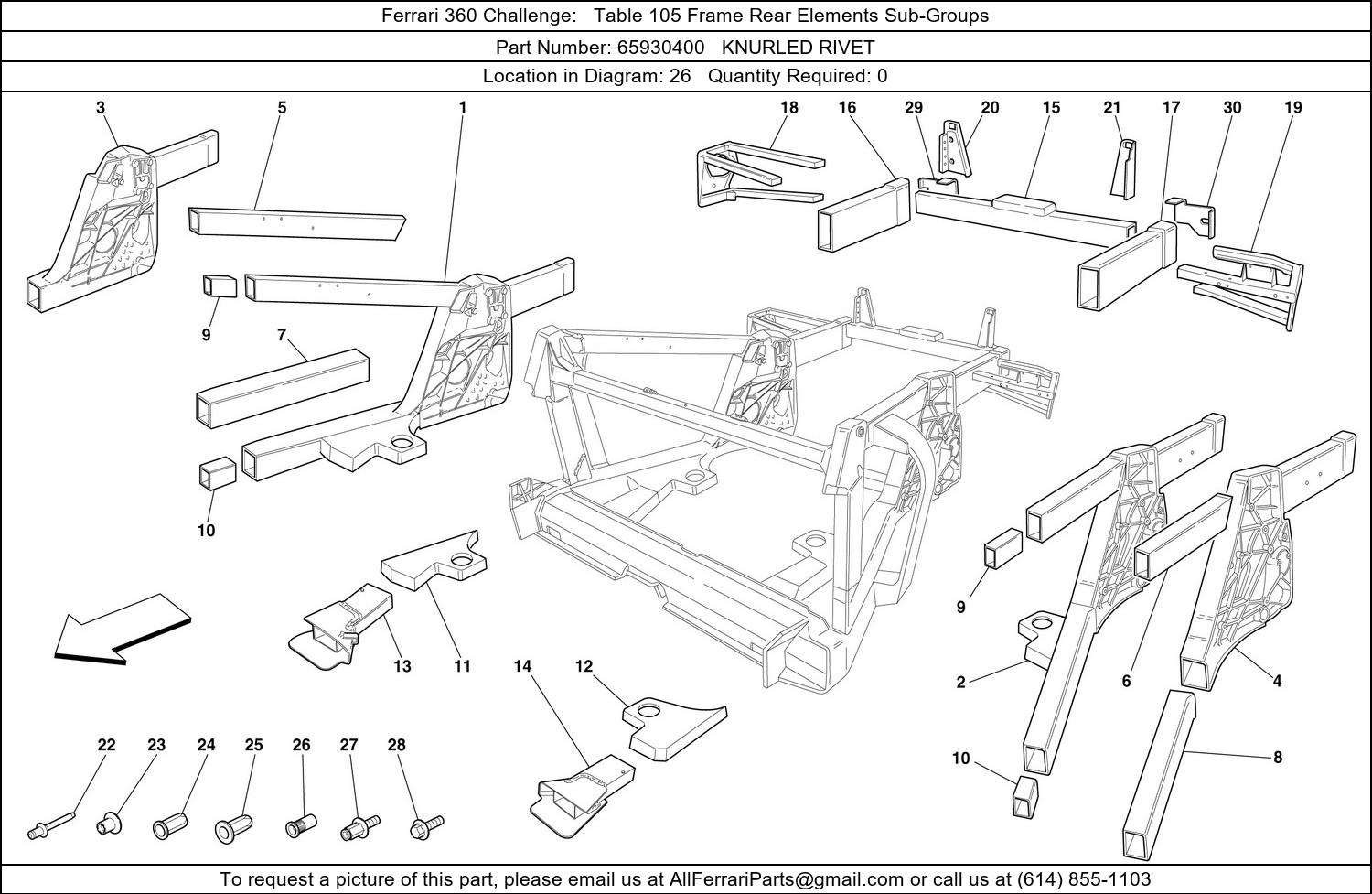 Ferrari 360 Challenge: Table 105 Frame Rear Elements Sub-Groups

Part Number: 65930400 KNURLED RIVET

Location in Diagram: 26 Quantity Required: 0

3 5 1 18 16 29 20 15 21 17 30 19

9 7

10

13 11 14 12

9

2 6 4

10 8

22 23 24 25 26 27 28

To request a picture of this part, please email us at AllFerrariParts@gmail.com or call us at (614) 855-1103