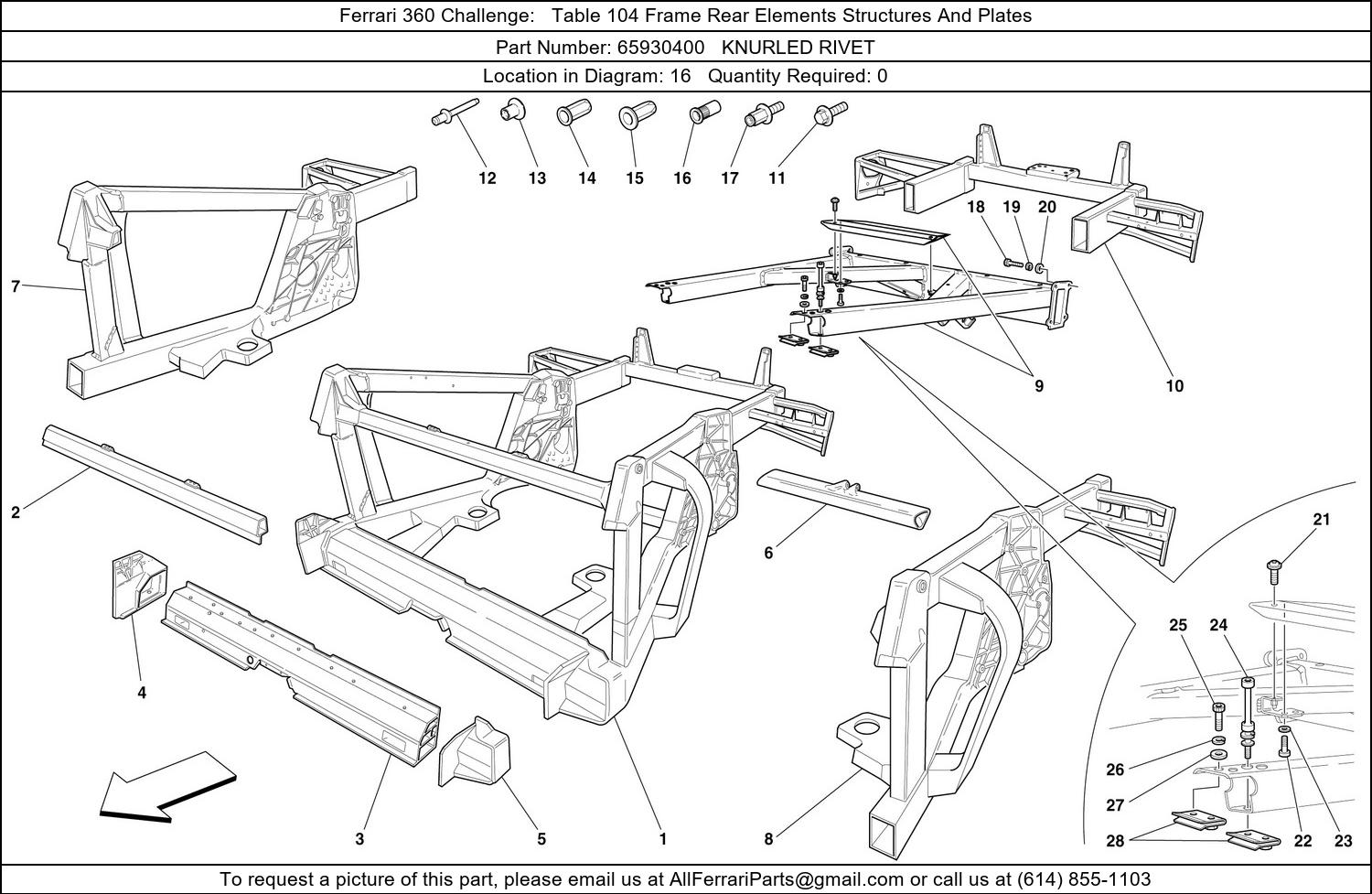 Ferrari 360 Challenge: Table 104 Frame Rear Elements Structures And Plates

Part Number: 65930400 KNURLED RIVET

Location in Diagram: 16 Quantity Required: 0

12 13 14 15 16 17 11

18 19 20

7

9

10

2

6

21

25 24

4

26

27

28

22 23

3 5 1 8

To request a picture of this part, please email us at AllFerrariParts@gmail.com or call us at (614) 855-1103