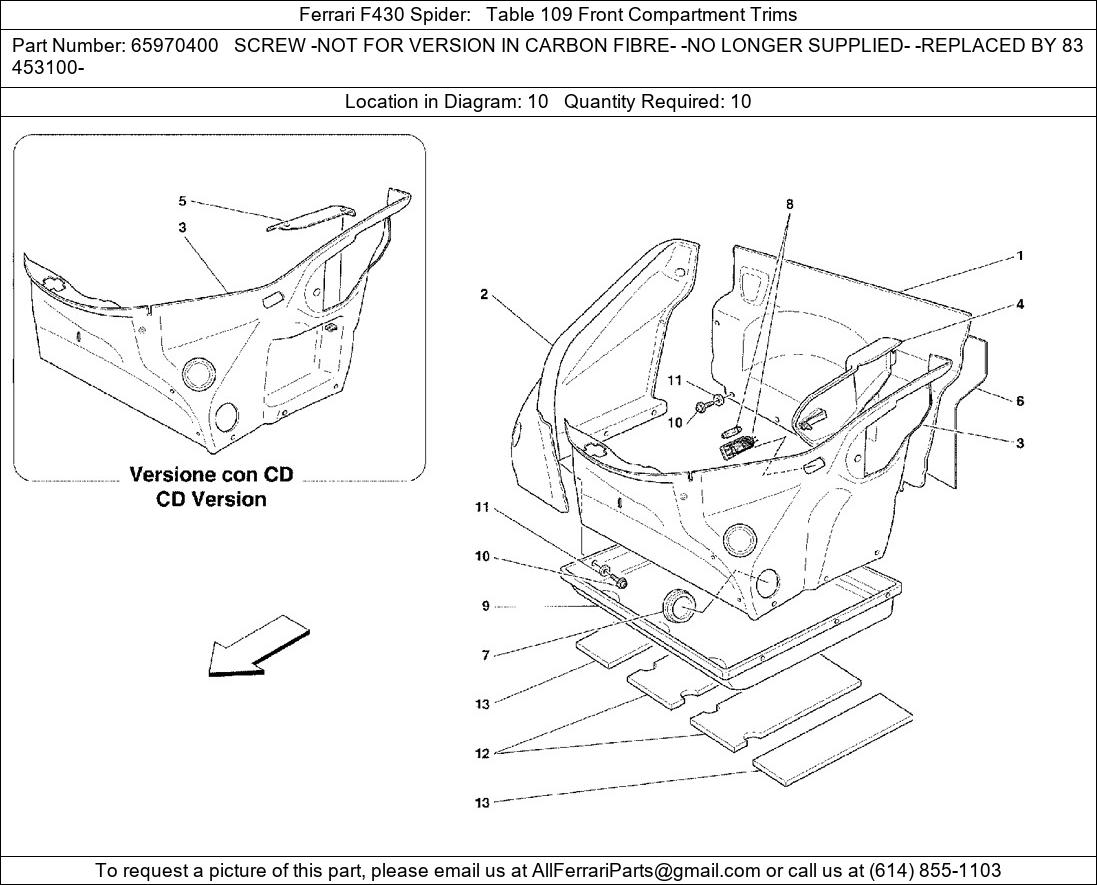 Ferrari F430 Spider: Table 109 Front Compartment Trims

Part Number: 65970400 SCREW -NOT FOR VERSION IN CARBON FIBRE- -NO LONGER SUPPLIED- -REPLACED BY 83 453100-

Location in Diagram: 10 Quantity Required: 10

5
3
Versione con CD
CD Version

8
1
2
4
11
10
6
3
11
10
9
7
13
12
13

To request a picture of this part, please email us at AllFerrariParts@gmail.com or call us at (614) 855-1103